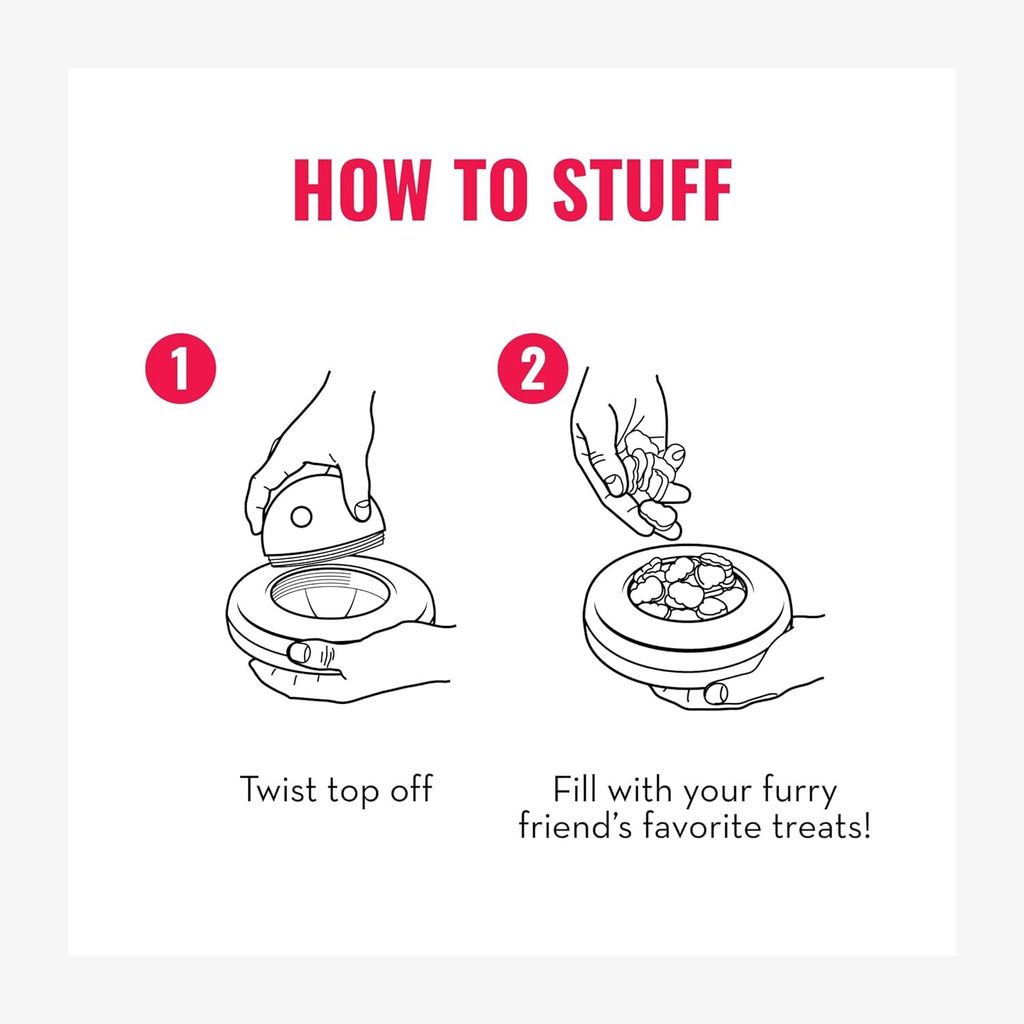 HOW TO STUFF

1

Twist top off

2

Fill with your furry friend's favorite treats!