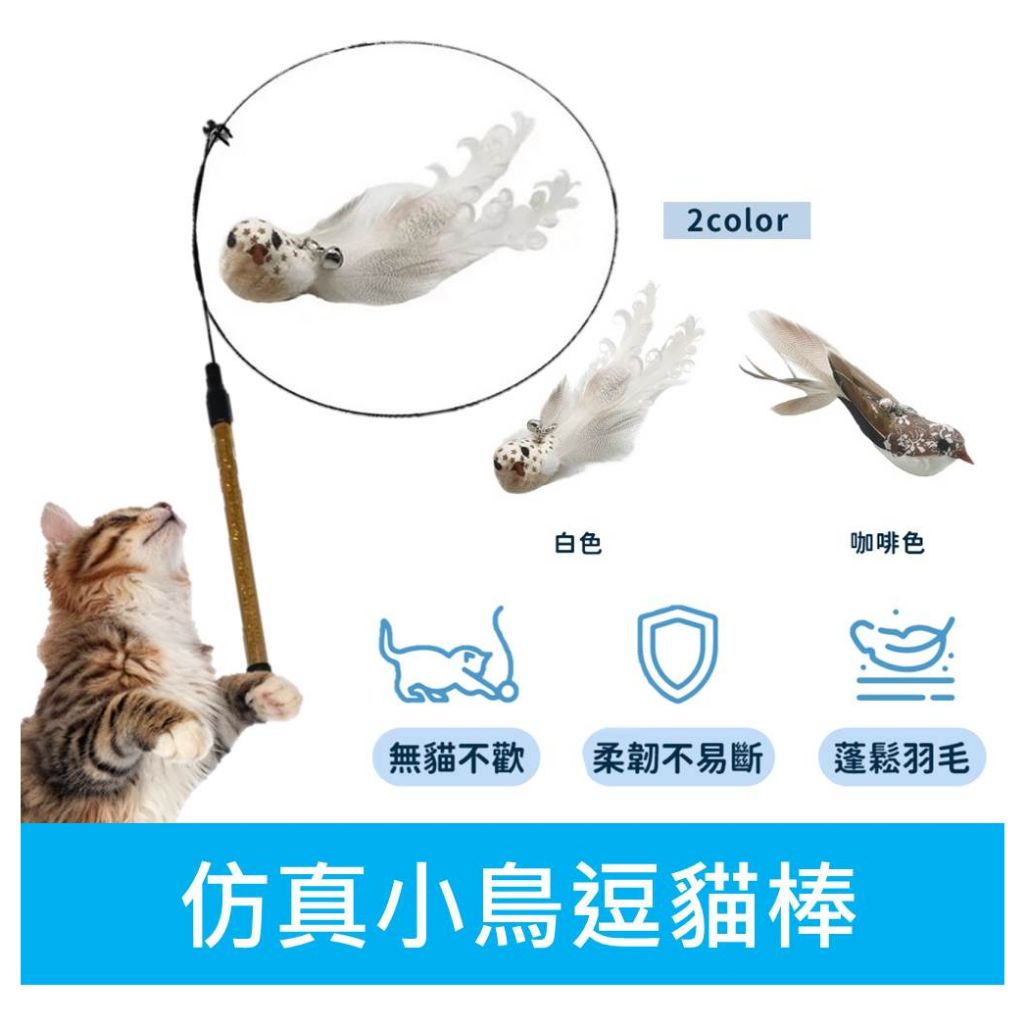 2color

白色

咖啡色

無貓不歡

柔韌不易斷

蓬鬆羽毛

仿真小鳥逗貓棒