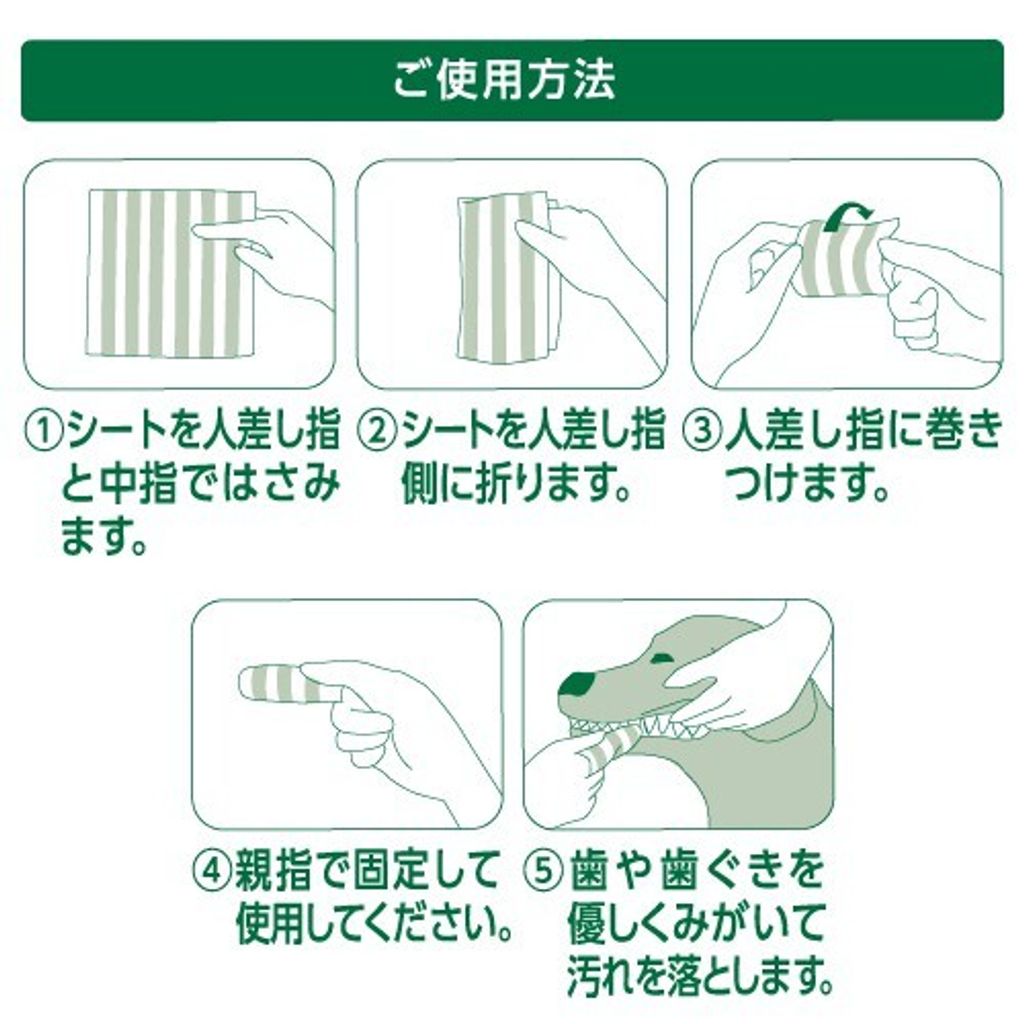 ご使用方法

①シートを人差し指と中指ではさみます。

②シートを人差し指側に折ります。

③人差し指に巻きつけます。

④親指で固定して使用してください。

⑤歯や歯ぐきを優しくみがいて汚れを落とします。