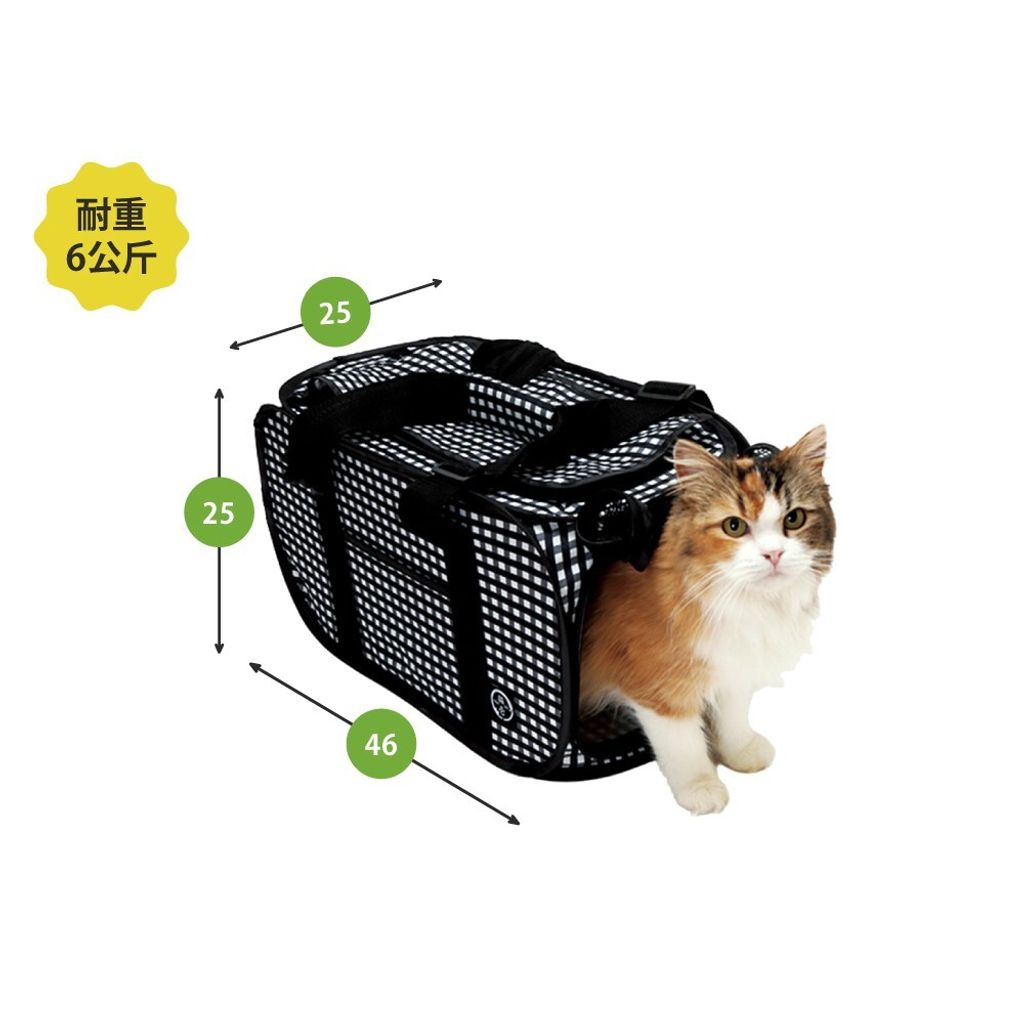 耐重
6公斤

25

25

46