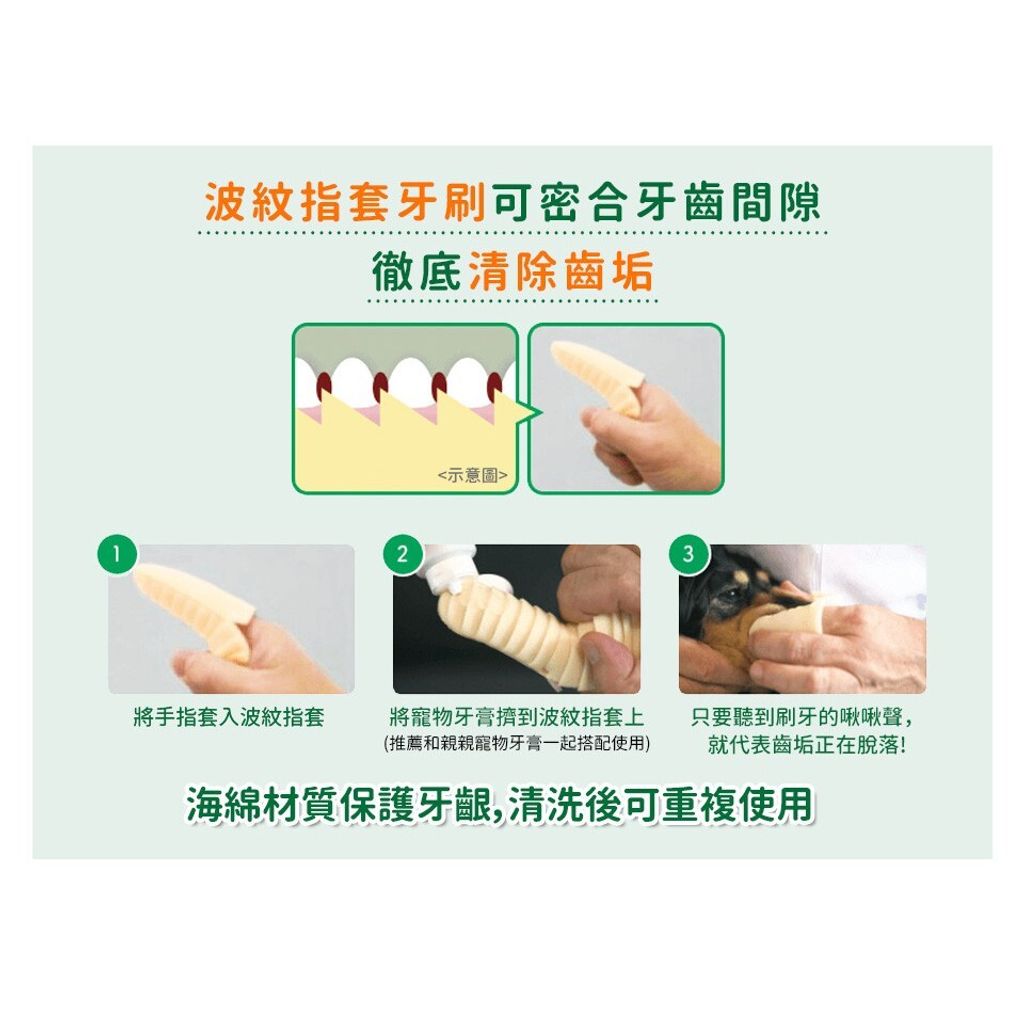 波紋指套牙刷可密合牙齒間隙

徹底清除齒垢

<示意圖>

1

將手指套入波紋指套

2

將寵物牙膏擠到波紋指套上
(推薦和親親寵物牙膏一起搭配使用)

3

只要聽到刷牙的啾啾聲,
就代表齒垢正在脫落!

海綿材質保護牙齦,清洗後可重複使用