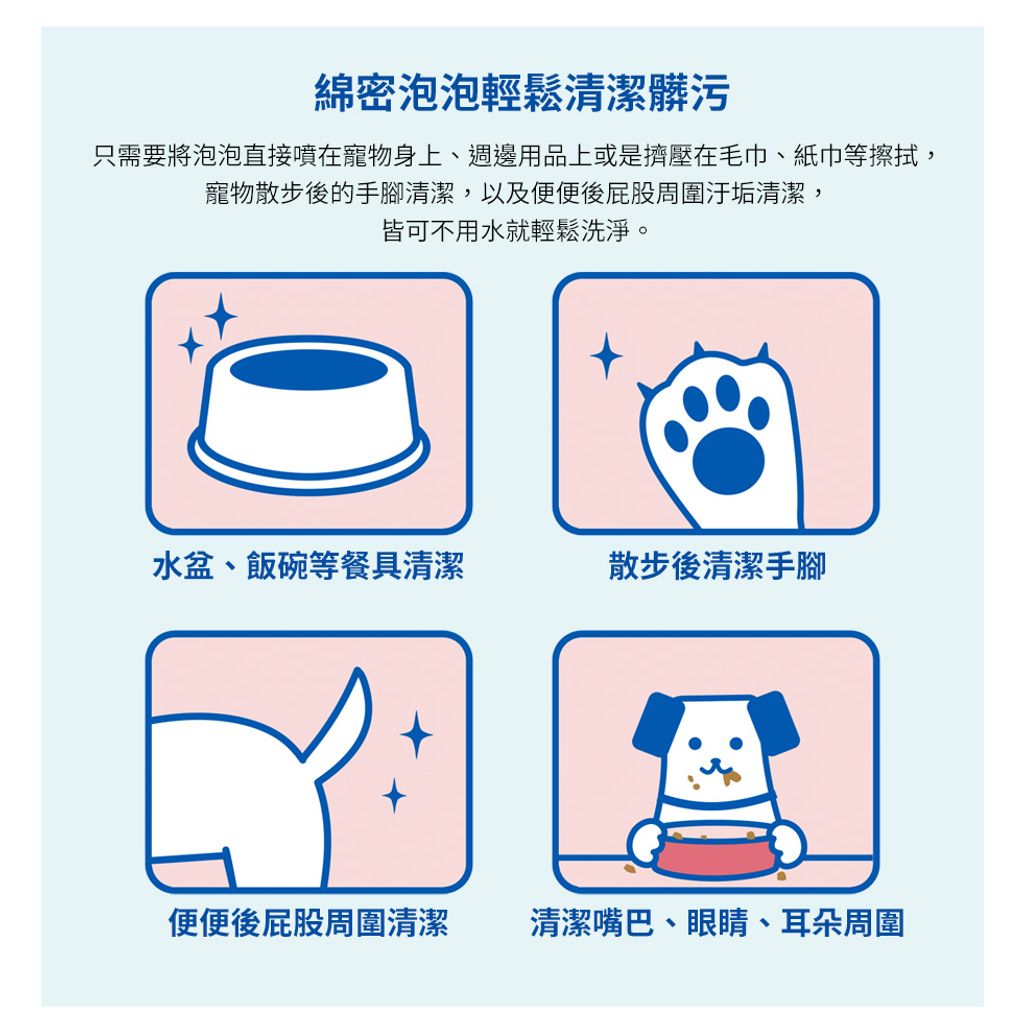 綿密泡泡輕鬆清潔髒污

只需要將泡泡直接噴在寵物身上、週邊用品上或是擠壓在毛巾、紙巾等擦拭，寵物散步後的手腳清潔，以及便便後屁股周圍汙垢清潔，皆可不用水就輕鬆洗淨。

水盆、飯碗等餐具清潔

散步後清潔手腳

便便後屁股周圍清潔

清潔嘴巴、眼睛、耳朵周圍