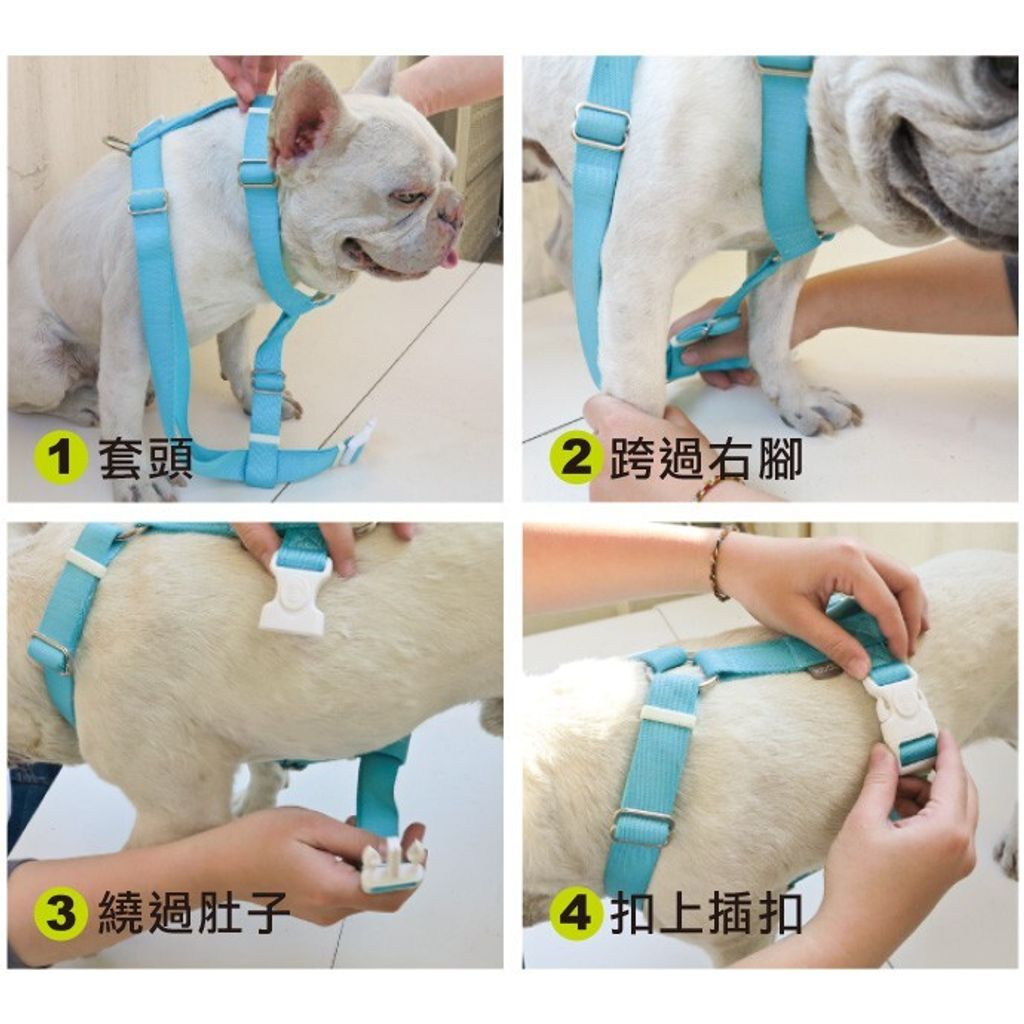 1 套頭

2 跨過右腳

3 繞過肚子

4 扣上插扣