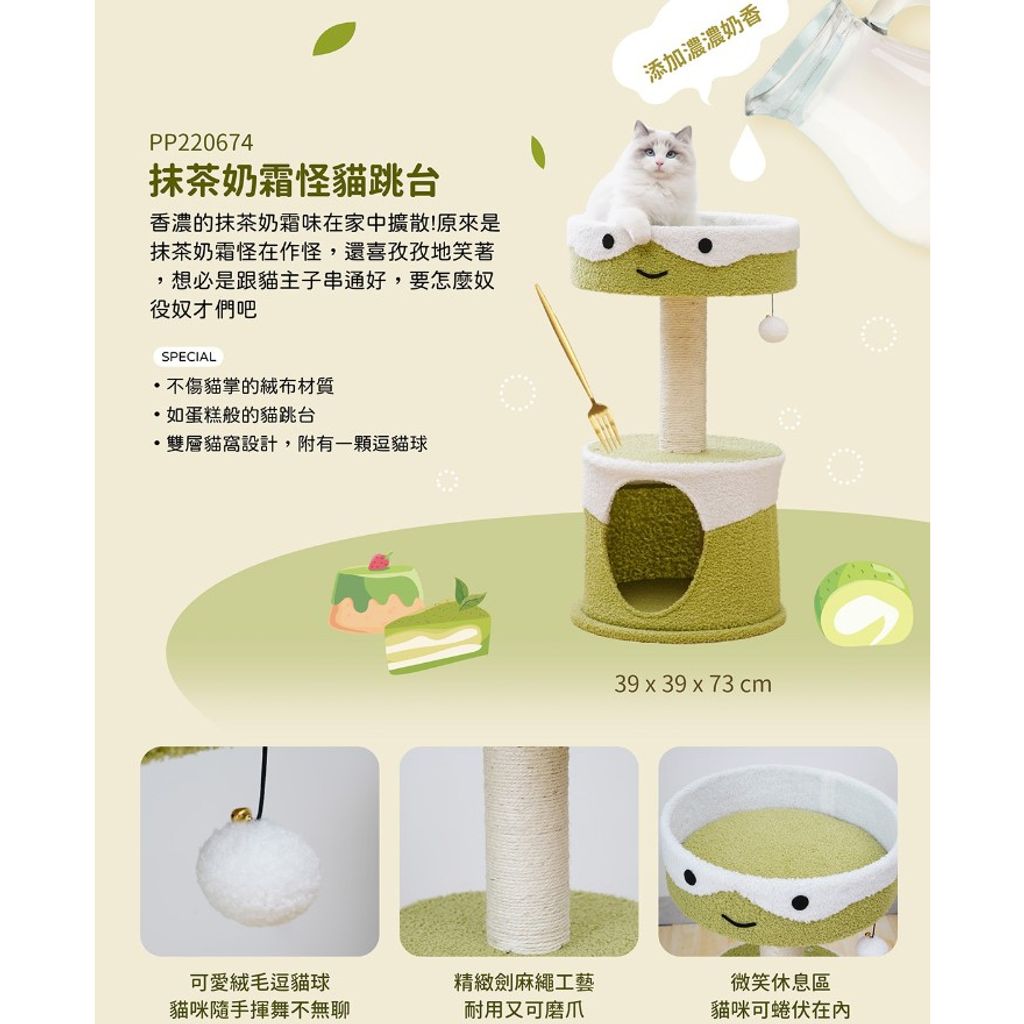 添加濃濃奶香

PP220674
抹茶奶霜怪貓跳台

香濃的抹茶奶霜味在家中擴散!原來是抹茶奶霜怪在作怪，還喜孜孜地笑著，想必是跟貓主子串通好，要怎麼奴役奴才們吧

SPECIAL
• 不傷貓掌的絨布材質
• 如蛋糕般的貓跳台
• 雙層貓窩設計，附有一顆逗貓球

39 x 39 x 73 cm

可愛絨毛逗貓球
貓咪隨手揮舞不無聊

精緻劍麻繩工藝
耐用又可磨爪

微笑休息區
貓咪可蜷伏在內