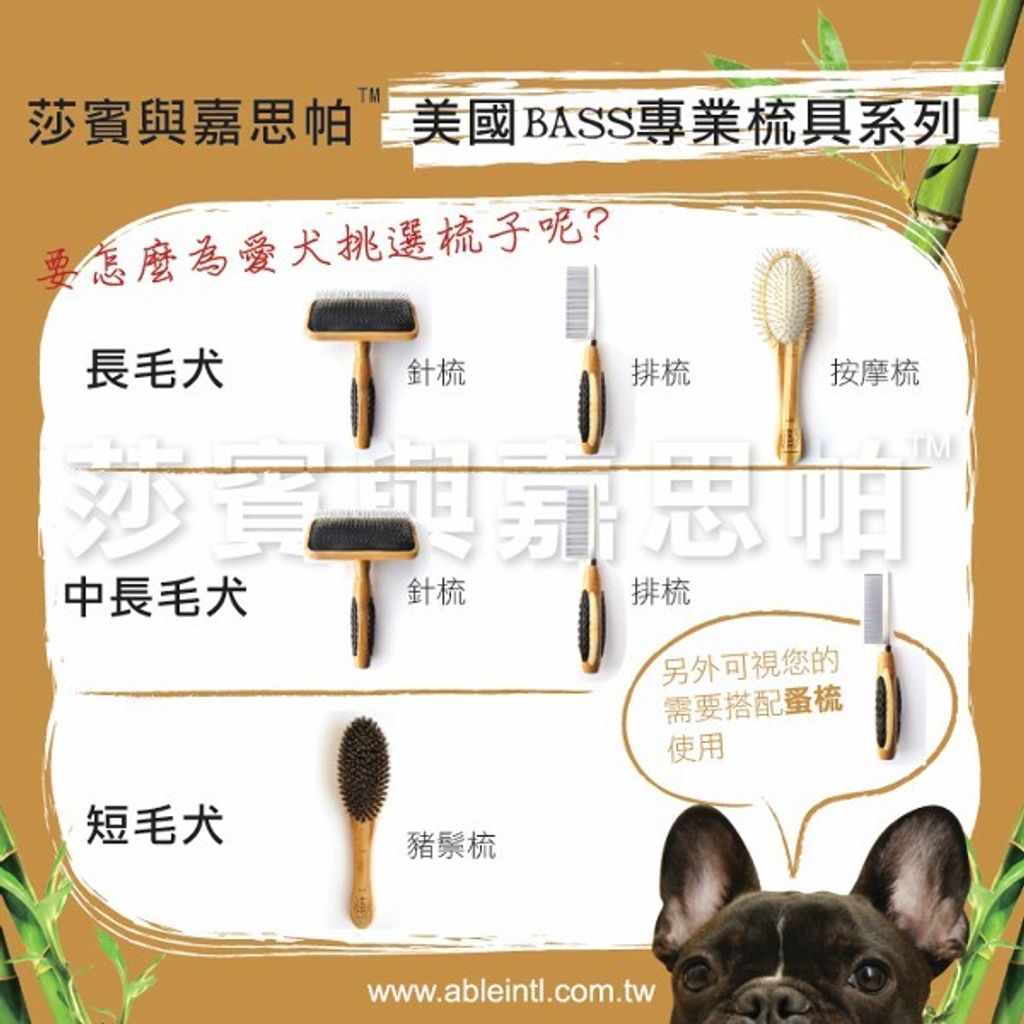 莎賓與嘉思帕™ 美國BASS專業梳具系列

要怎麼為愛犬挑選梳子呢?

長毛犬 針梳 排梳 按摩梳

莎賓與嘉思帕™

中長毛犬 針梳 排梳

另外可視您的需要搭配蚤梳使用

短毛犬 豬鬃梳

www.ableintl.com.tw