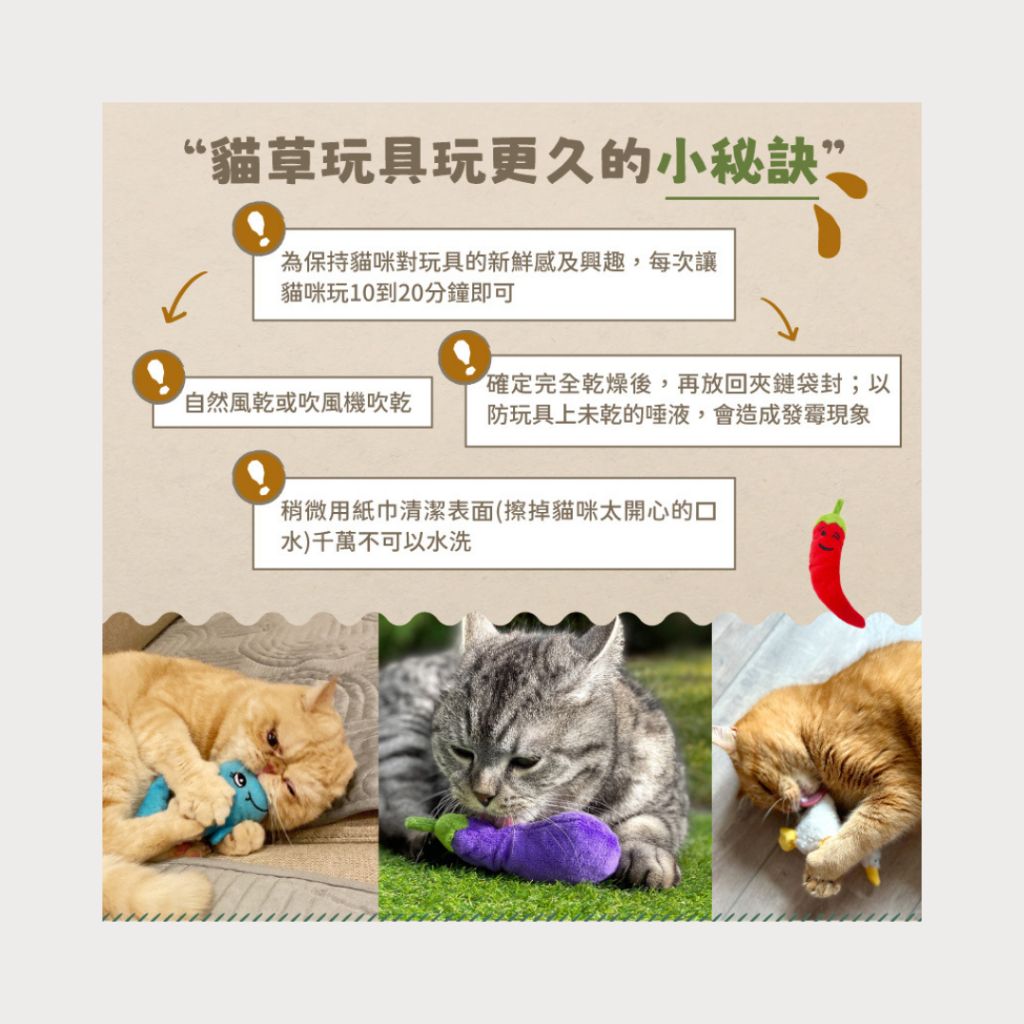 “貓草玩具玩更久的小秘訣”

為保持貓咪對玩具的新鮮感及興趣，每次讓貓咪玩10到20分鐘即可

自然風乾或吹風機吹乾

確定完全乾燥後，再放回夾鏈袋封；以防玩具上未乾的唾液，會造成發霉現象

稍微用紙巾清潔表面(擦掉貓咪太開心的口水)千萬不可以水洗