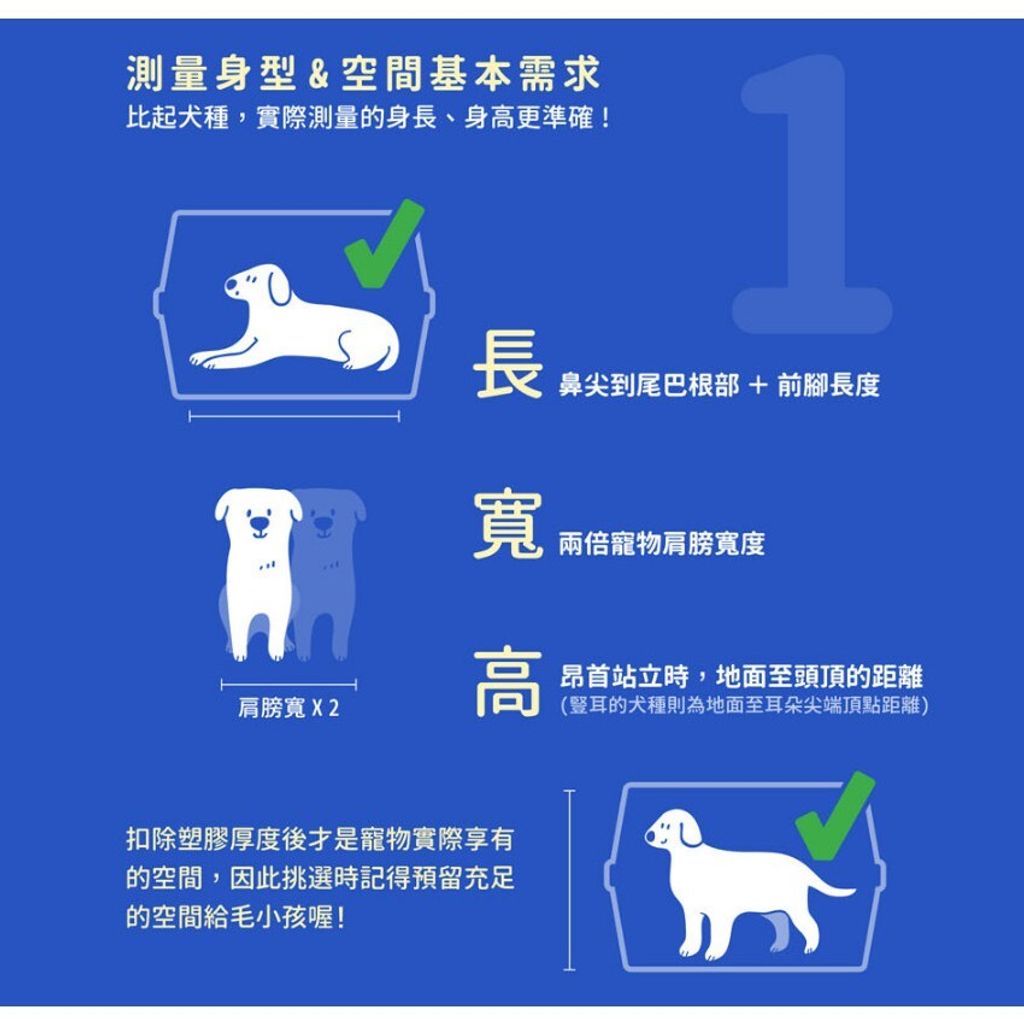 測量身型 & 空間基本需求
比起犬種，實際測量的身長、身高更準確！

1

長 鼻尖到尾巴根部 + 前腳長度

寬 兩倍寵物肩膀寬度

肩膀寬 X 2

高 昂首站立時，地面至頭頂的距離
(豎耳的犬種則為地面至耳朵尖端頂點距離)

扣除塑膠厚度後才是寵物實際享有的空間，因此挑選時記得預留充足的空間給毛小孩喔！