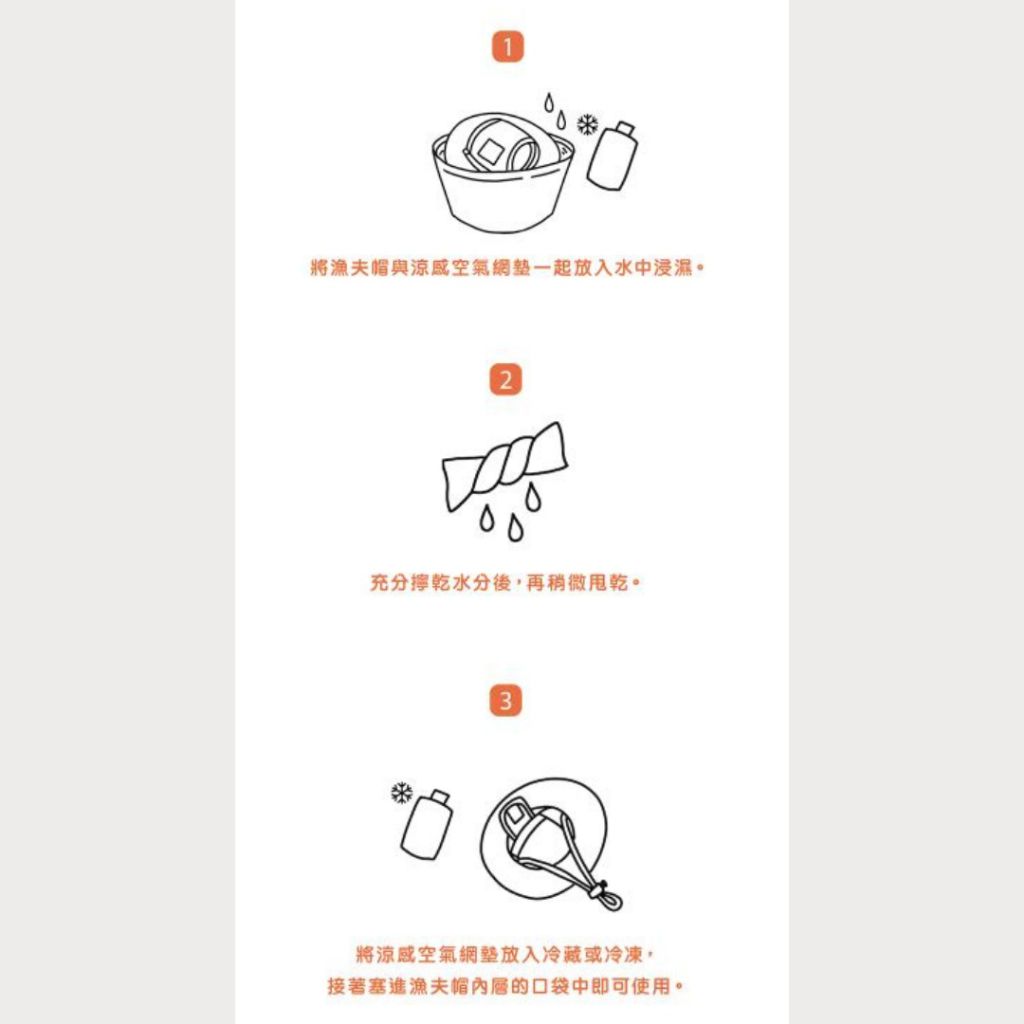 1

將漁夫帽與涼感空氣網墊一起放入水中浸濕。

2

充分擰乾水分後，再稍微甩乾。

3

將涼感空氣網墊放入冷藏或冷凍，
接著塞進漁夫帽內層的口袋中即可使用。