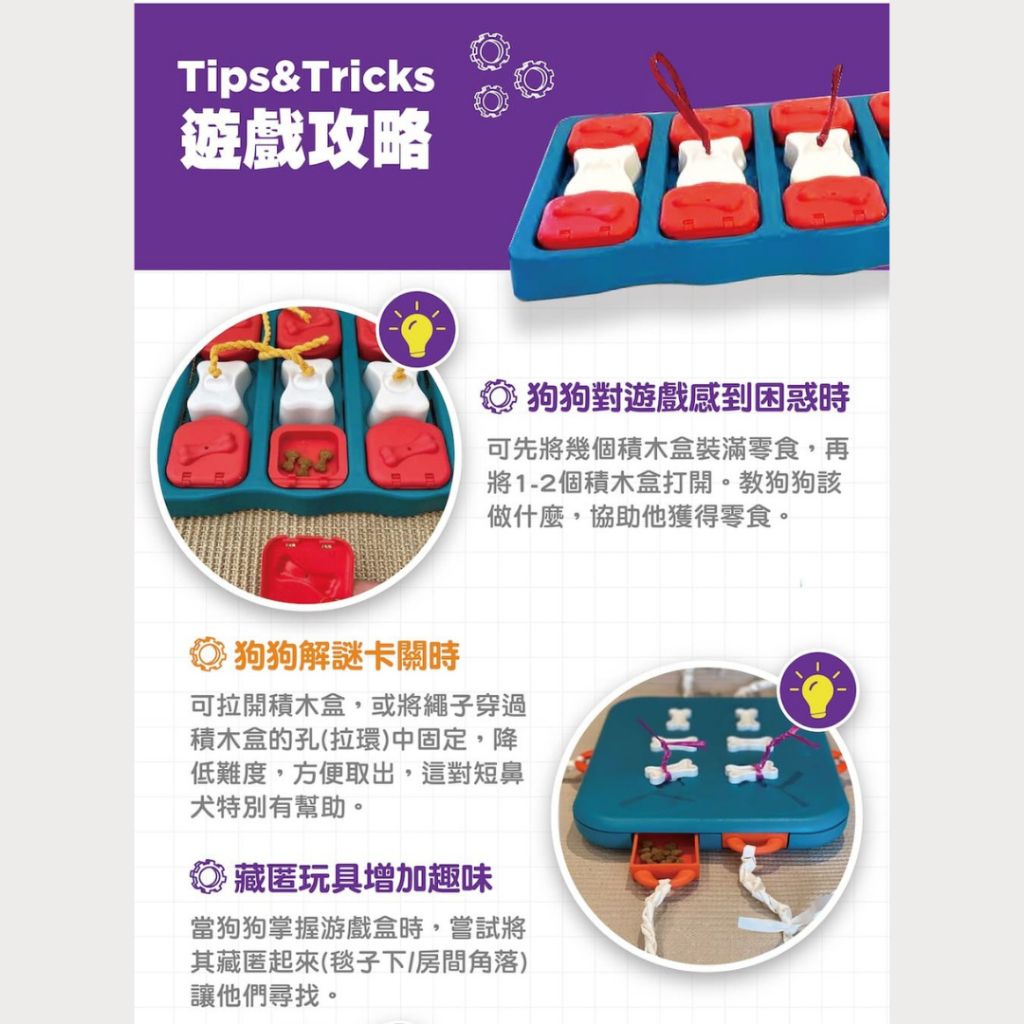 Tips&Tricks
遊戲攻略

狗狗對遊戲感到困惑時

可先將幾個積木盒裝滿零食，再將1-2個積木盒打開。教狗狗該做什麼，協助他獲得零食。

狗狗解謎卡關時

可拉開積木盒，或將繩子穿過積木盒的孔(拉環)中固定，降低難度，方便取出，這對短鼻犬特別有幫助。

藏匿玩具增加趣味

當狗狗掌握游戲盒時，嘗試將其藏匿起來(毯子下/房間角落)讓他們尋找。