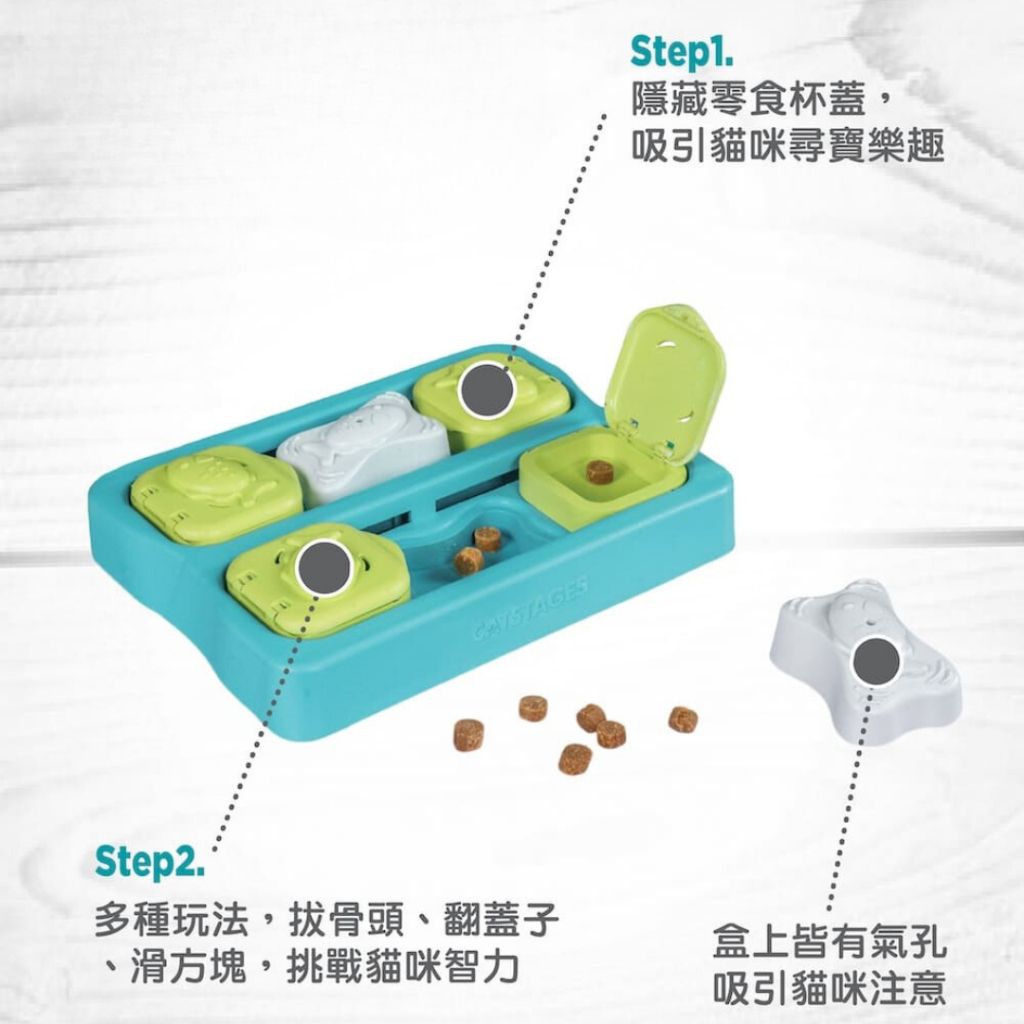 Step1.
隱藏零食杯蓋，
吸引貓咪尋寶樂趣

CATSTAGES

Step2.
多種玩法，拔骨頭、翻蓋子、滑方塊，挑戰貓咪智力

盒上皆有氣孔
吸引貓咪注意