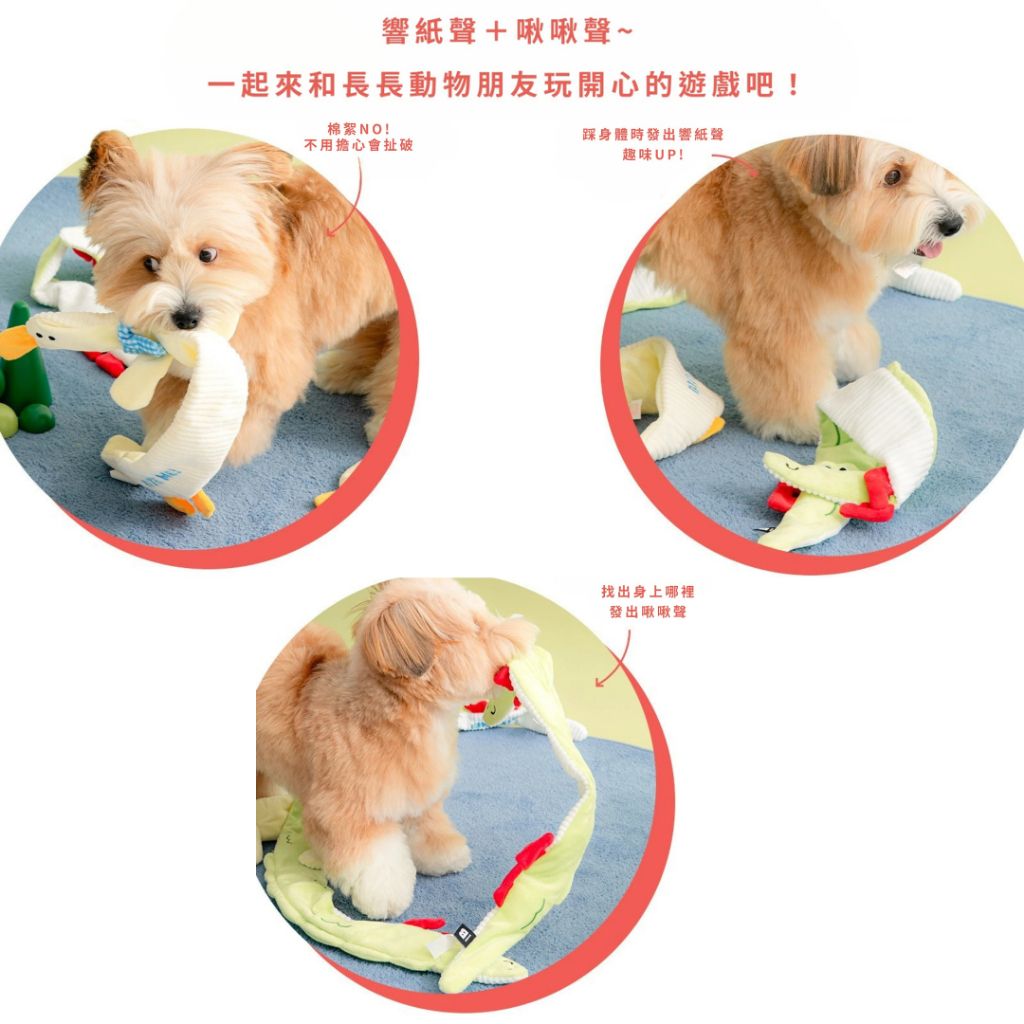 響紙聲＋啾啾聲~

一起來和長長動物朋友玩開心的遊戲吧！

棉絮NO!
不用擔心會扯破

踩身體時發出響紙聲
趣味UP!

找出身上哪裡
發出啾啾聲