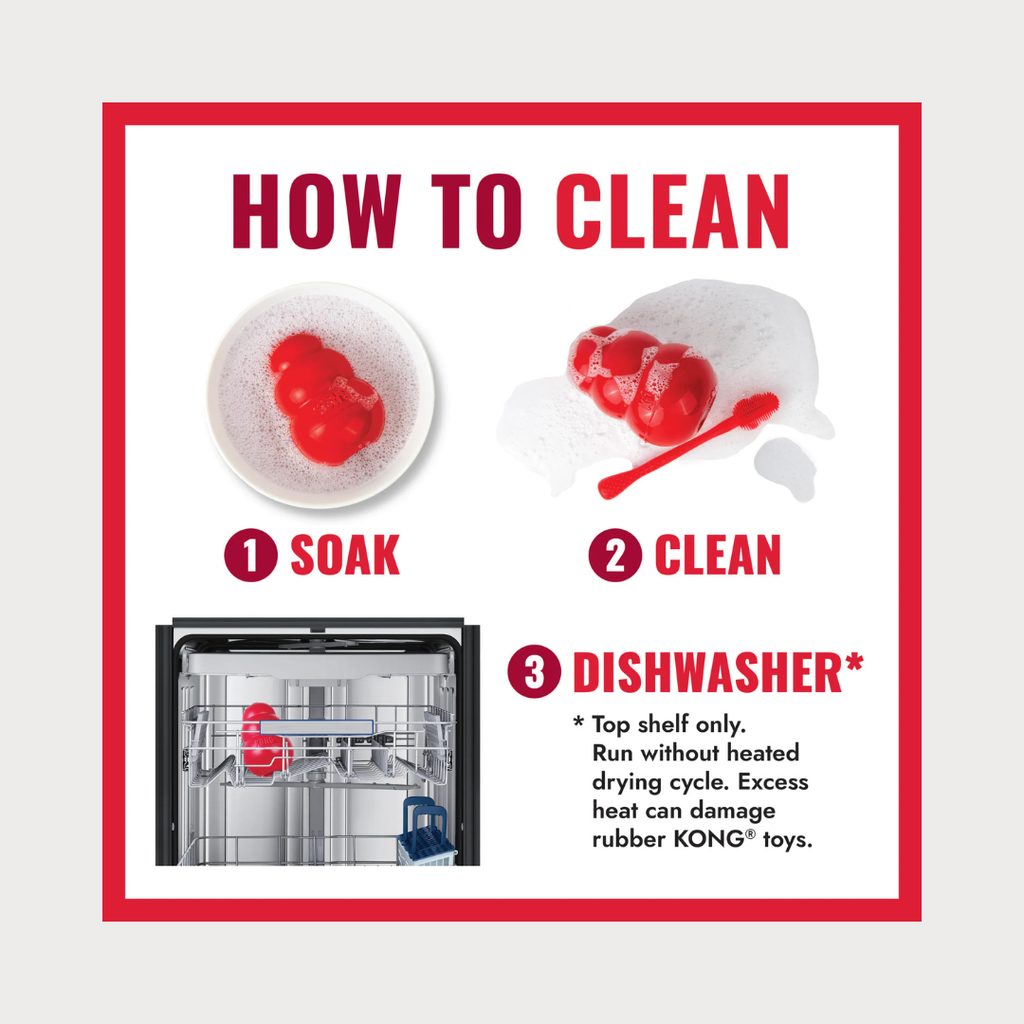 HOW TO CLEAN

1 SOAK

2 CLEAN

3 DISHWASHER*

* Top shelf only. Run without heated drying cycle. Excess heat can damage rubber KONG® toys.