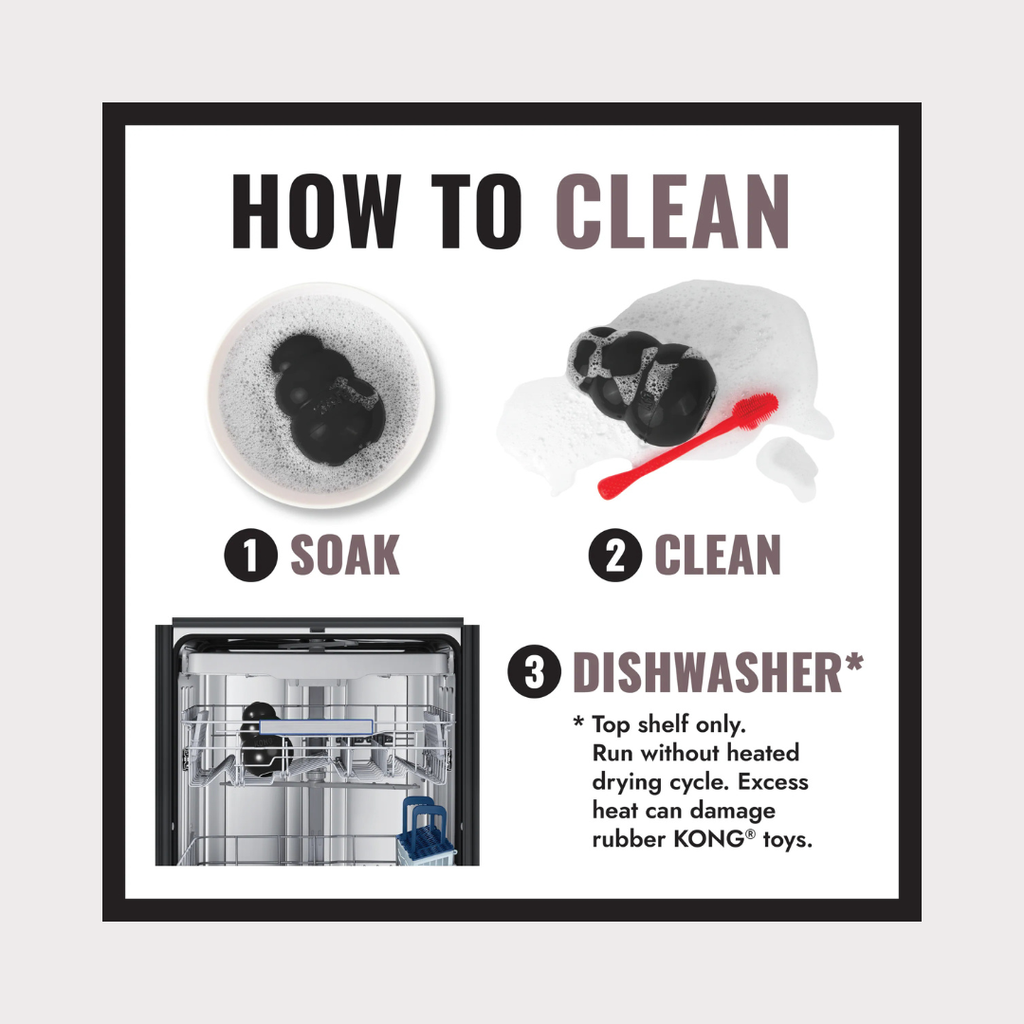 HOW TO CLEAN

1 SOAK

2 CLEAN

3 DISHWASHER*

* Top shelf only. Run without heated drying cycle. Excess heat can damage rubber KONG® toys.