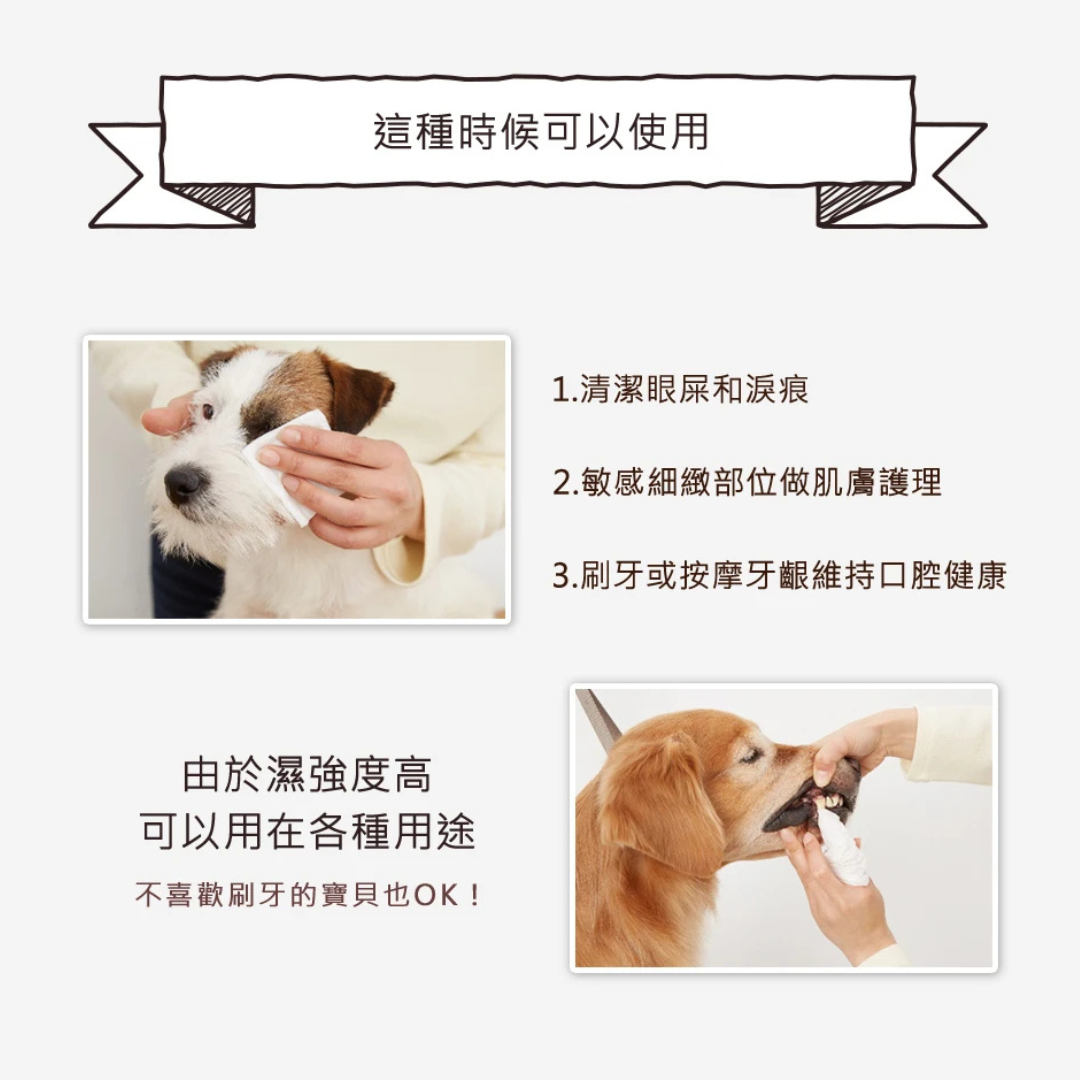 這種時候可以使用

1.清潔眼屎和淚痕

2.敏感細緻部位做肌膚護理

3.刷牙或按摩牙齦維持口腔健康

由於濕強度高
可以用在各種用途

不喜歡刷牙的寶貝也OK！