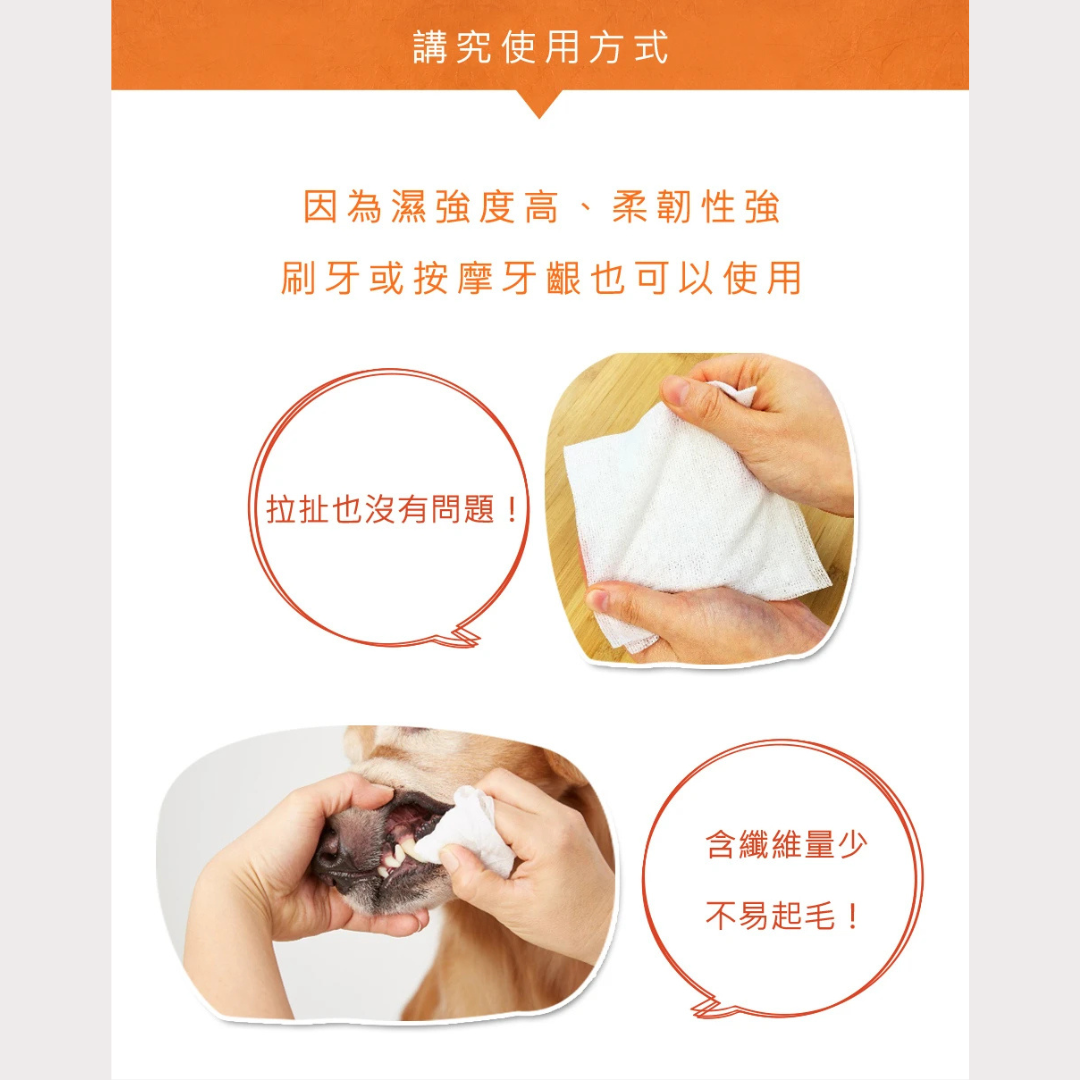 講究使用方式

因為濕強度高、柔韌性強
刷牙或按摩牙齦也可以使用

拉扯也沒有問題！

含纖維量少
不易起毛！