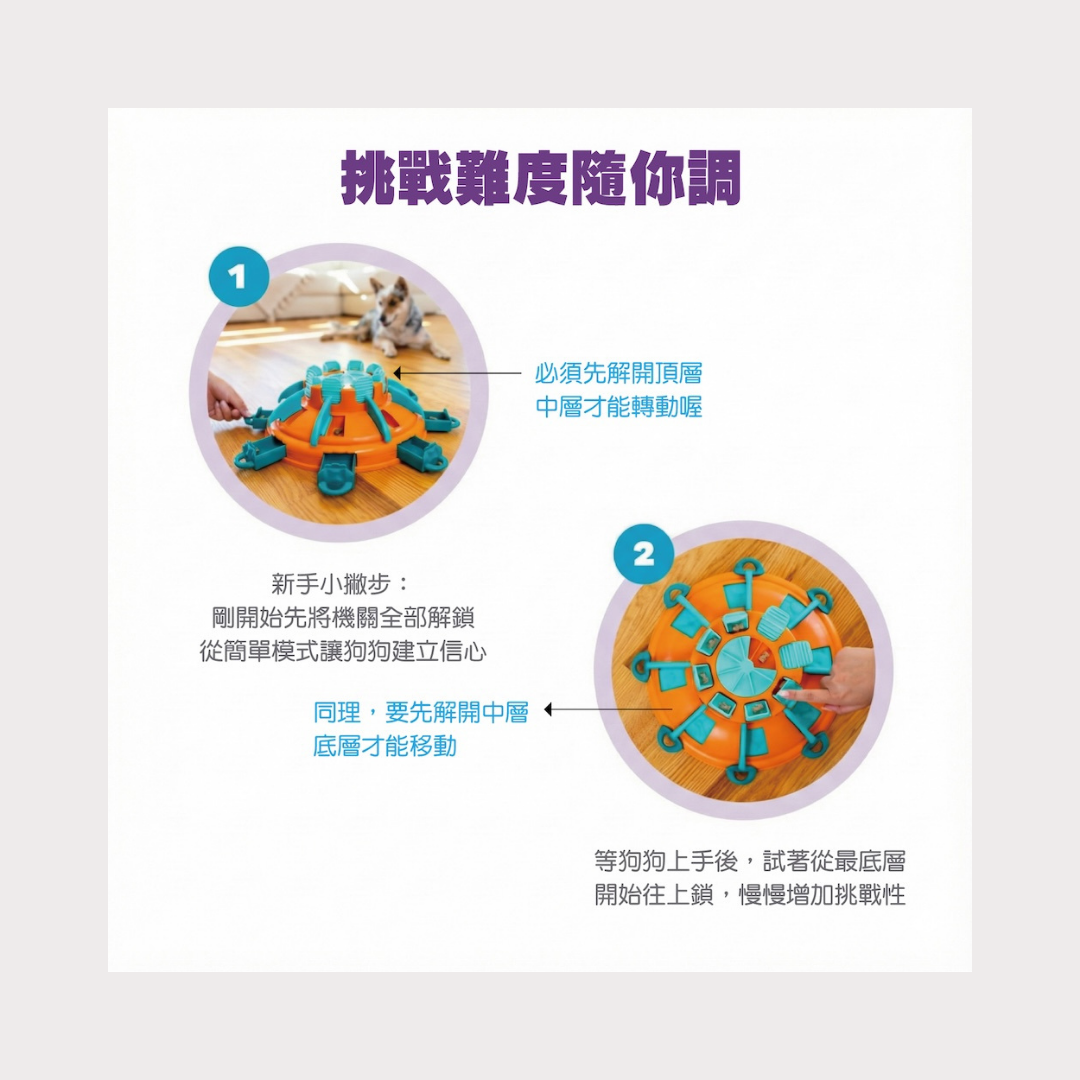 挑戰難度隨你調

1

必須先解開頂層
中層才能轉動喔

新手小撇步：
剛開始先將機關全部解鎖
從簡單模式讓狗狗建立信心

2

同理，要先解開中層
底層才能移動

等狗狗上手後，試著從最底層
開始往上鎖，慢慢增加挑戰性