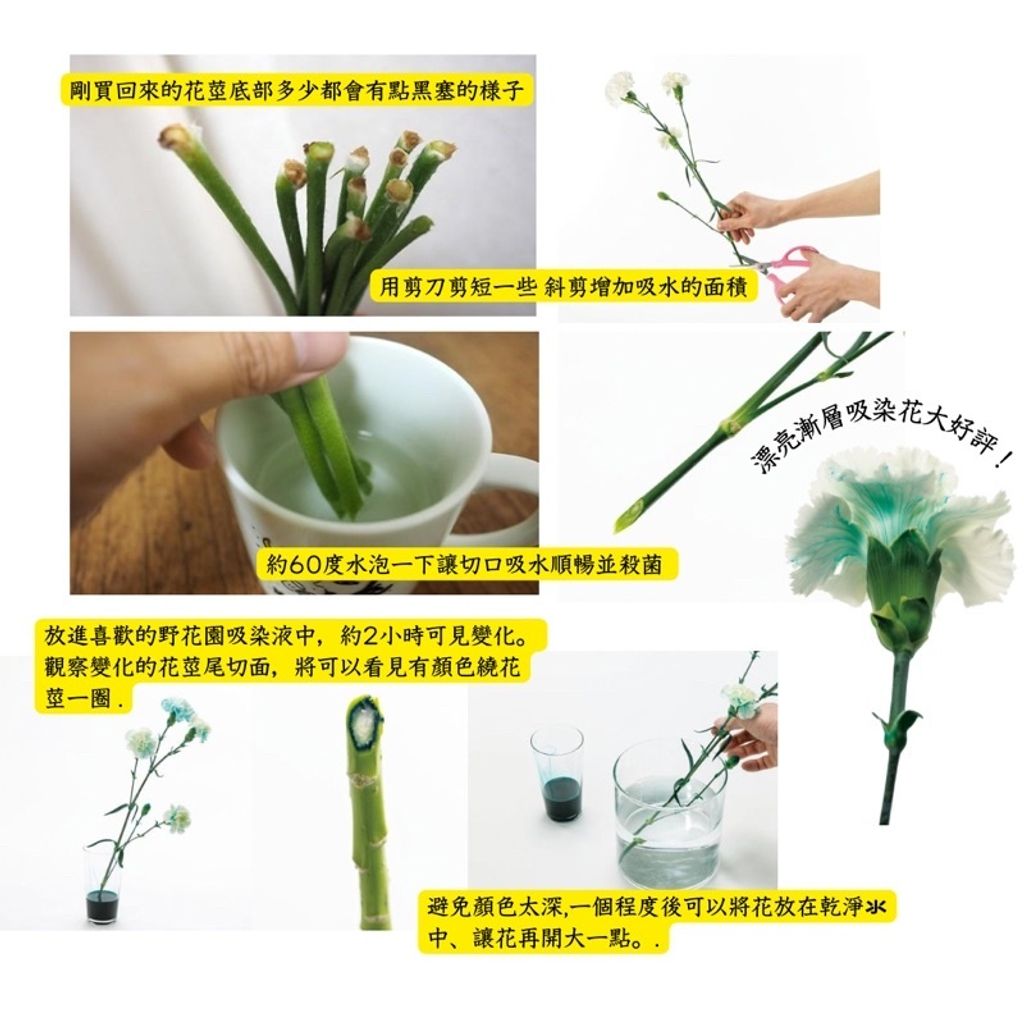 剛買回來的花莖底部多少都會有點黑塞的樣子

用剪刀剪短一些 斜剪增加吸水的面積

約60度水泡一下讓切口吸水順暢並殺菌

漂亮漸層吸染花大好評！

放進喜歡的野花園吸染液中，約2小時可見變化。觀察變化的花莖尾切面，將可以看見有顏色繞花莖一圈.

避免顏色太深,一個程度後可以將花放在乾淨水中、讓花再開大一點。.