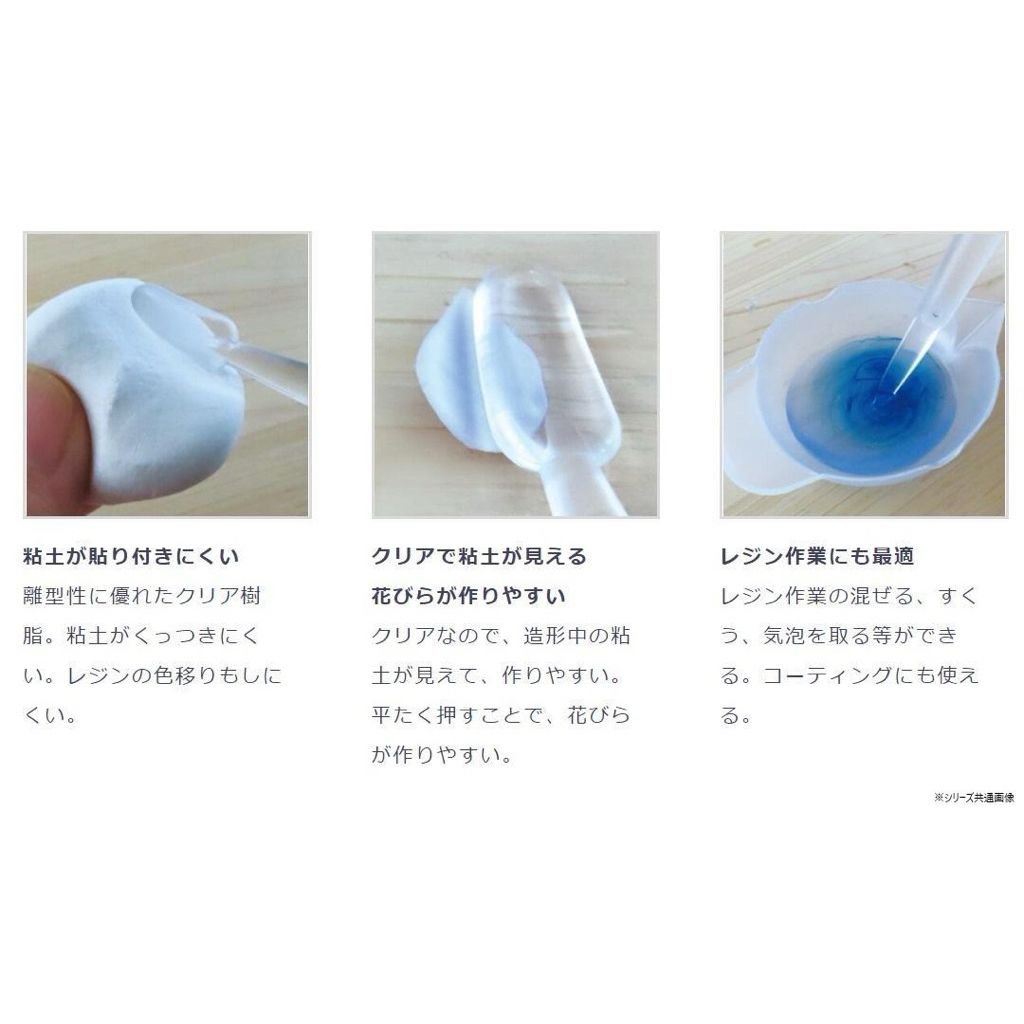 粘土が貼り付きにくい
離型性に優れたクリア樹脂。粘土がくっつきにくい。レジンの色移りもしにくい。

クリアで粘土が見える
花びらが作りやすい
クリアなので、造形中の粘土が見えて、作りやすい。平たく押すことで、花びらが作りやすい。

レジン作業にも最適
レジン作業の混ぜる、すくう、気泡を取る等ができる。コーティングにも使える。

※シリーズ共通画像