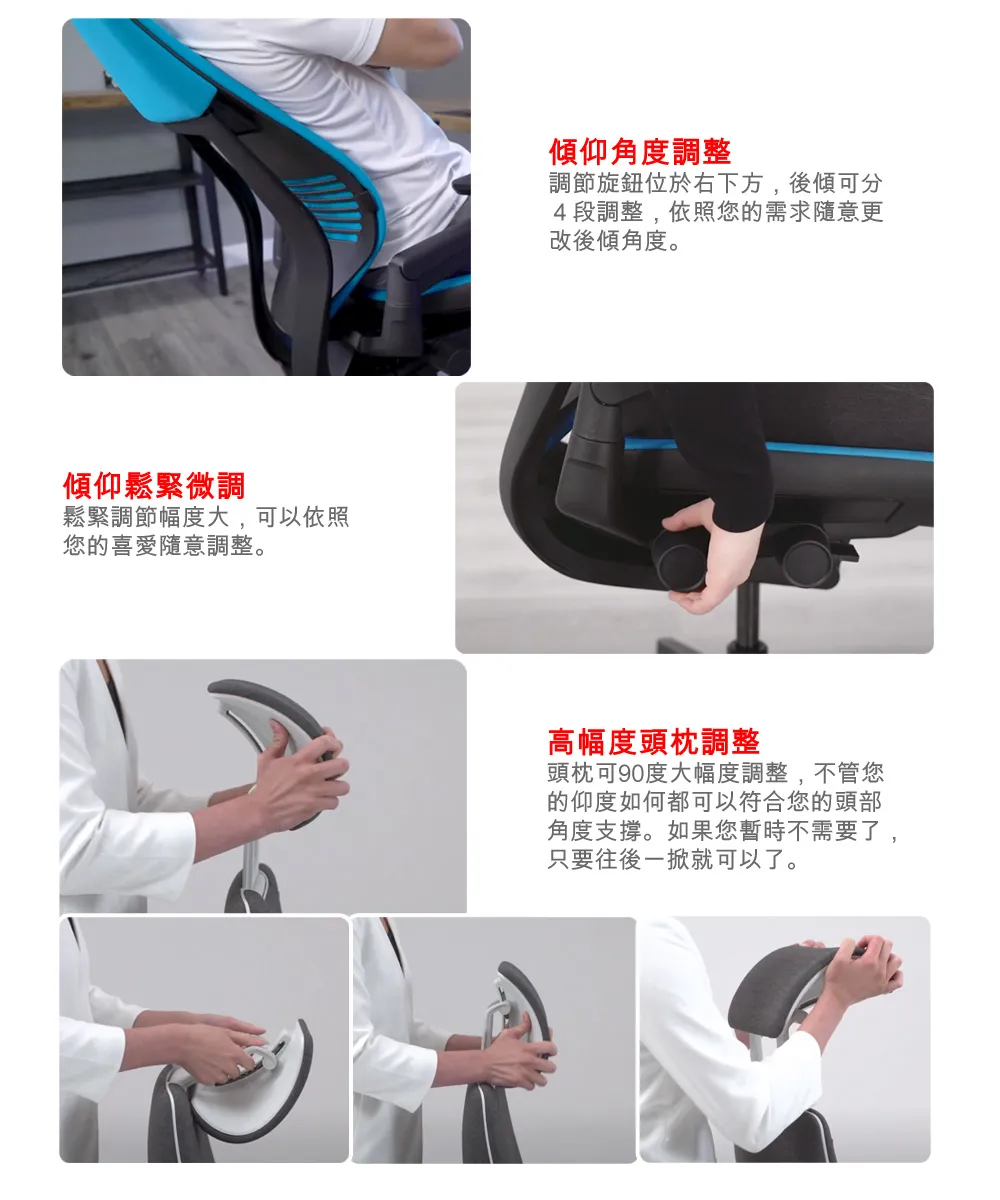 傾仰角度調整
調節旋鈕位於右下方，後傾可分４段調整，依照您的需求隨意更改後傾角度。

傾仰鬆緊微調
鬆緊調節幅度大，可以依照您的喜愛隨意調整。

高幅度頭枕調整
頭枕可90度大幅度調整，不管您的仰度如何都可以符合您的頭部角度支撐。如果您暫時不需要了，只要往後一掀就可以了。