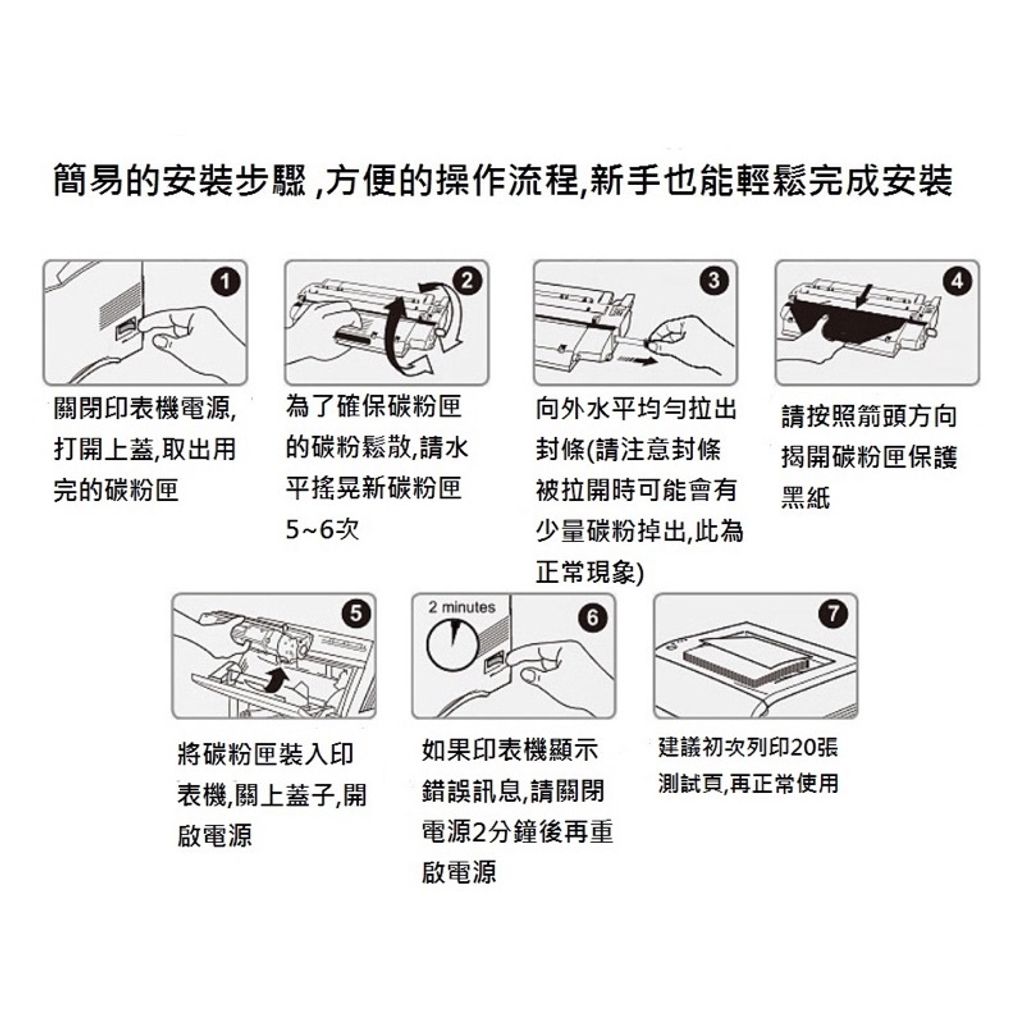 簡易的安裝步驟 ,方便的操作流程,新手也能輕鬆完成安裝

1

關閉印表機電源,打開上蓋,取出用完的碳粉匣

2

為了確保碳粉匣的碳粉鬆散,請水平搖晃新碳粉匣5~6次

3

向外水平均勻拉出封條(請注意封條被拉開時可能會有少量碳粉掉出,此為正常現象)

4

請按照箭頭方向揭開碳粉匣保護黑紙

5

將碳粉匣裝入印表機,關上蓋子,開啟電源

2 minutes

6

如果印表機顯示錯誤訊息,請關閉電源2分鐘後再重啟電源

7

建議初次列印20張測試頁,再正常使用