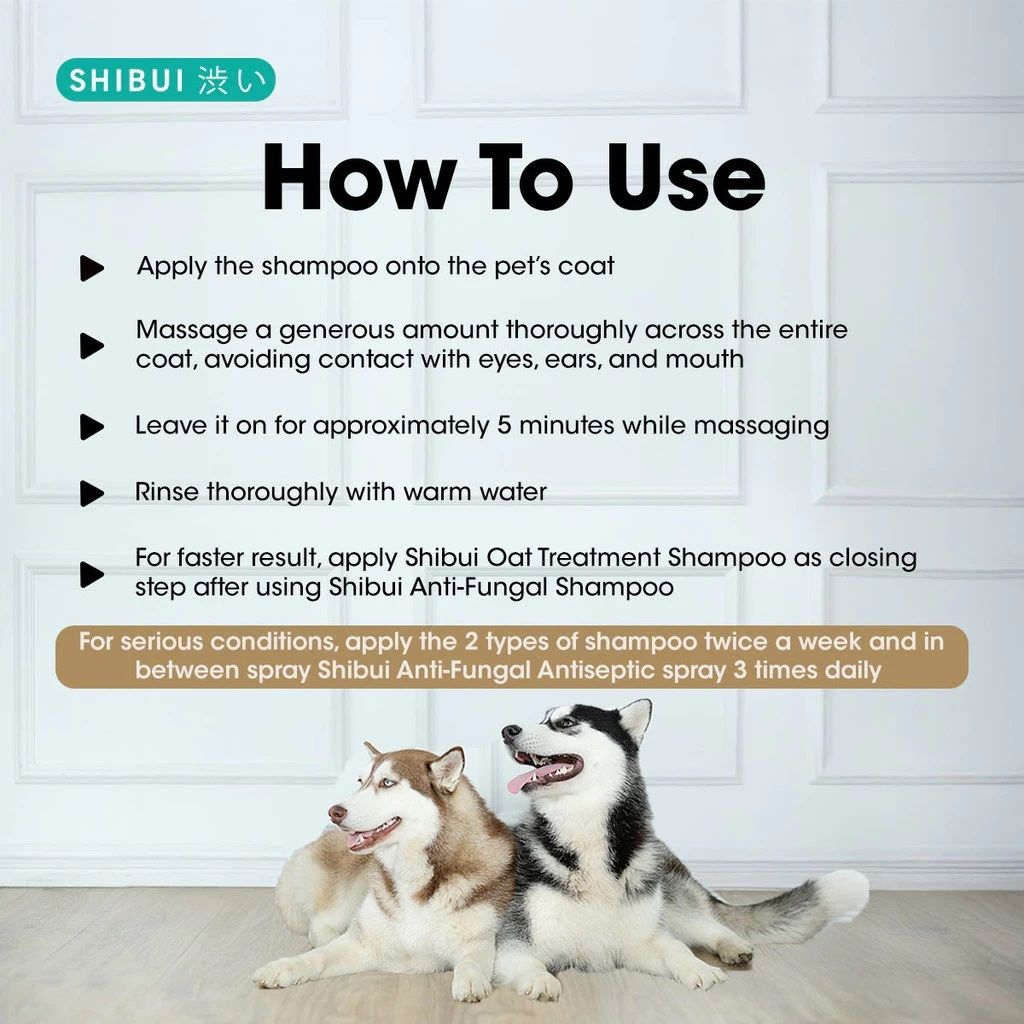 SHIBUI 渋い

How To Use

Apply the shampoo onto the pet's coat

Massage a generous amount thoroughly across the entire coat, avoiding contact with eyes, ears, and mouth

Leave it on for approximately 5 minutes while massaging

Rinse thoroughly with warm water

For faster result, apply Shibui Oat Treatment Shampoo as closing step after using Shibui Anti-Fungal Shampoo

For serious conditions, apply the 2 types of shampoo twice a week and in between spray Shibui Anti-Fungal Antiseptic spray 3 times daily