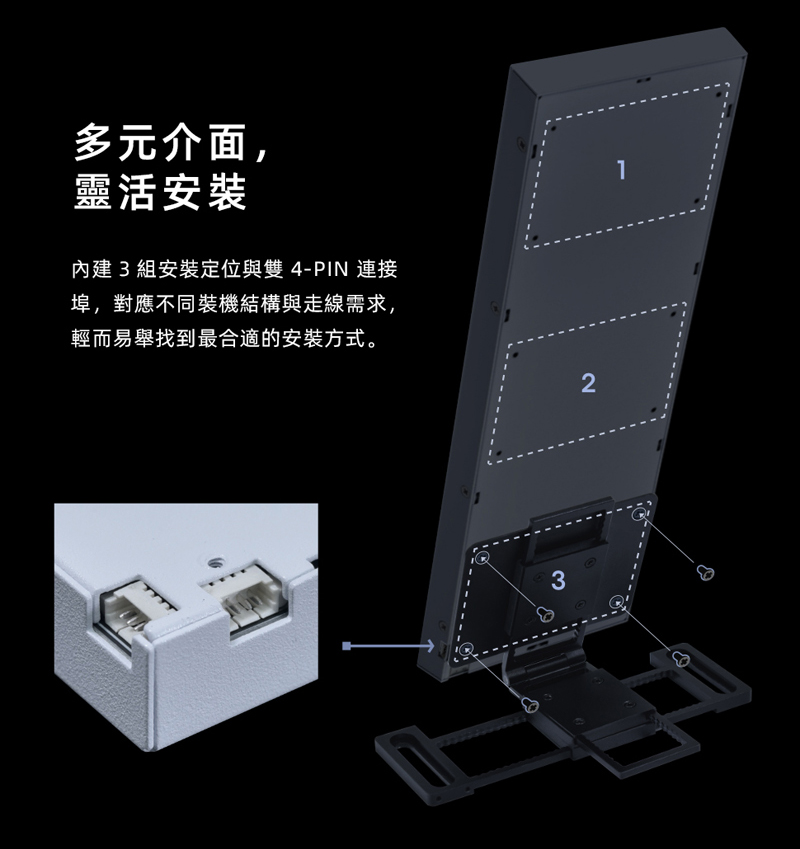 多元介面，
靈活安裝

內建 3 組安裝定位與雙 4-PIN 連接埠，對應不同裝機結構與走線需求，輕而易舉找到最合適的安裝方式。

1

2

3