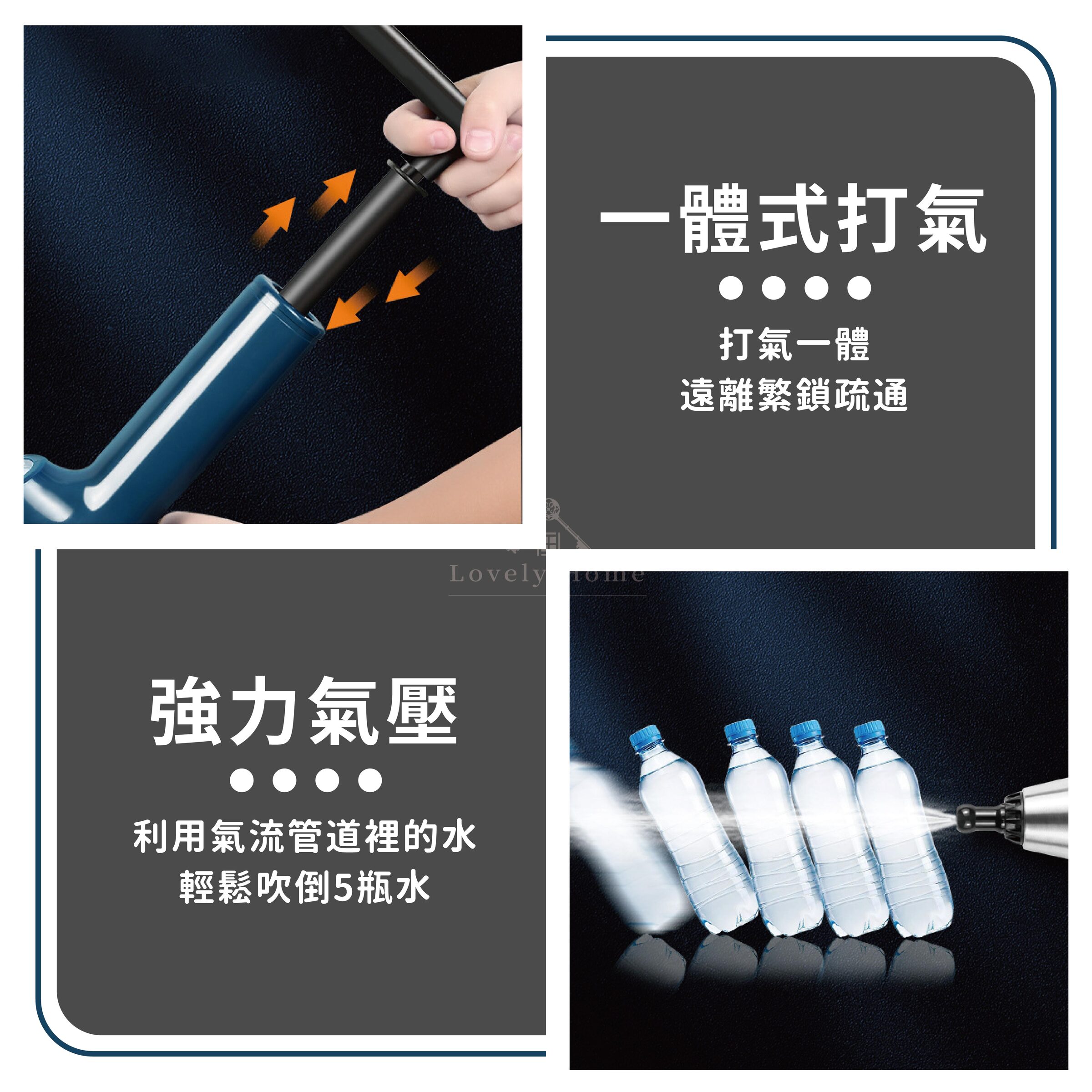 一體式打氣

打氣一體
遠離繁鎖疏通

Lovely Home

強力氣壓

利用氣流管道裡的水
輕鬆吹倒5瓶水