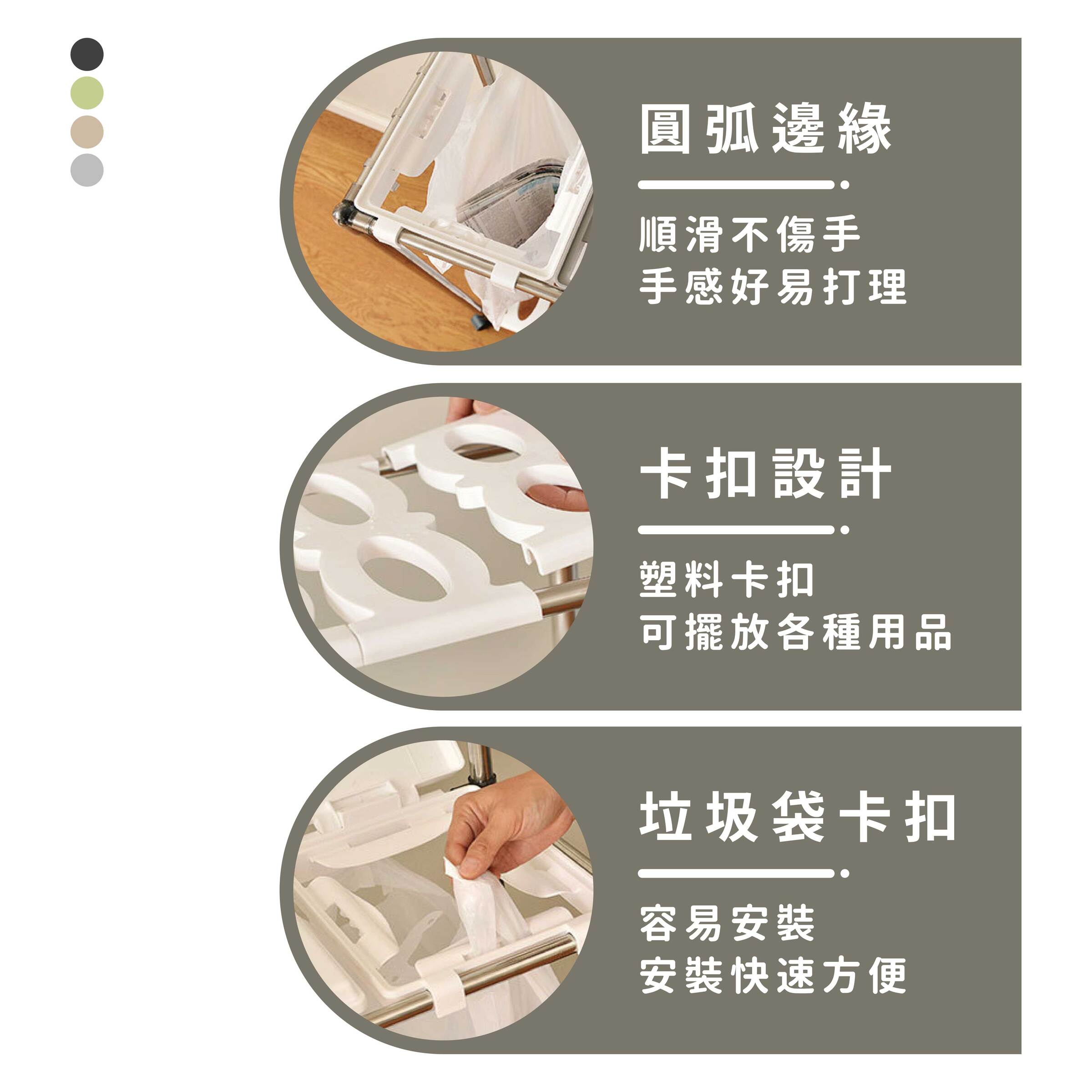 圓弧邊緣

順滑不傷手
手感好易打理

卡扣設計

塑料卡扣
可擺放各種用品

垃圾袋卡扣

容易安裝
安裝快速方便