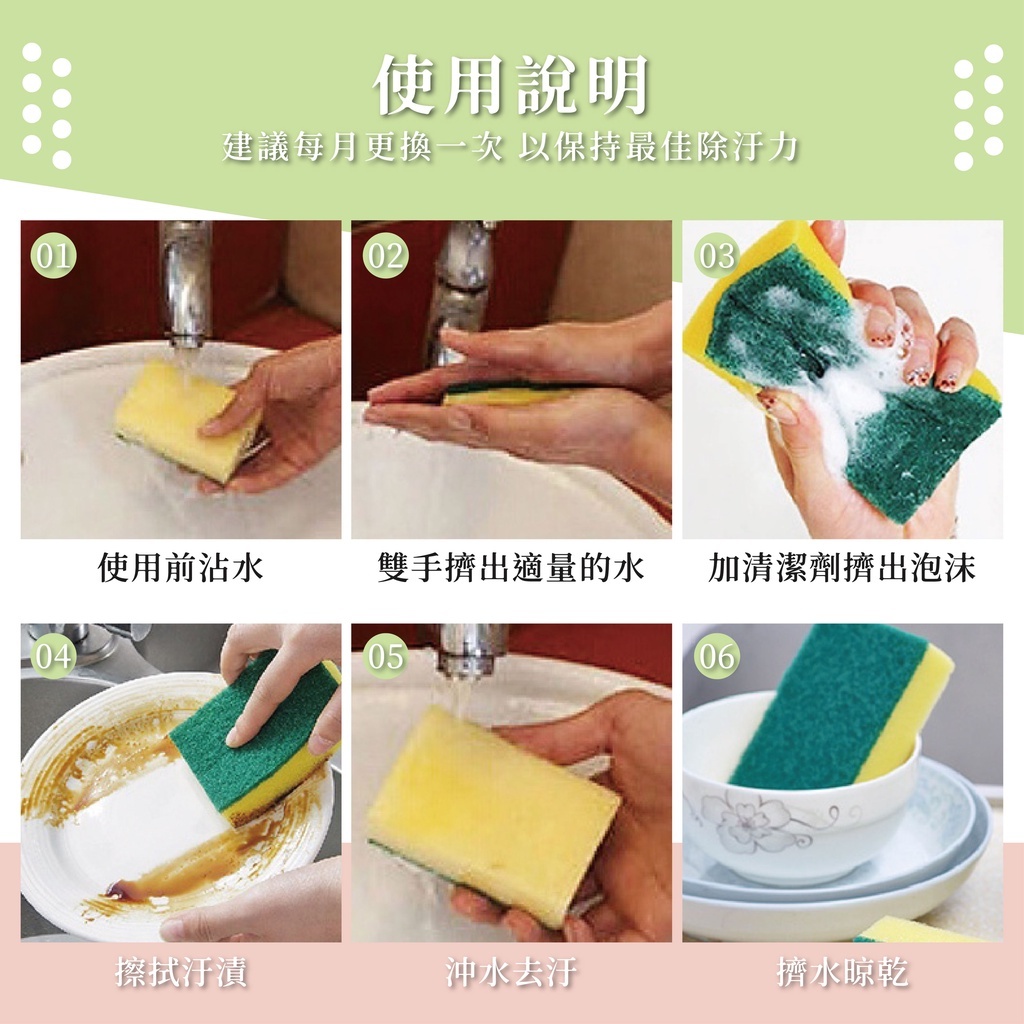 使用說明

建議每月更換一次 以保持最佳除汙力

01

使用前沾水

02

雙手擠出適量的水

03

加清潔劑擠出泡沫

04

擦拭汙漬

05

沖水去汙

06

擠水晾乾