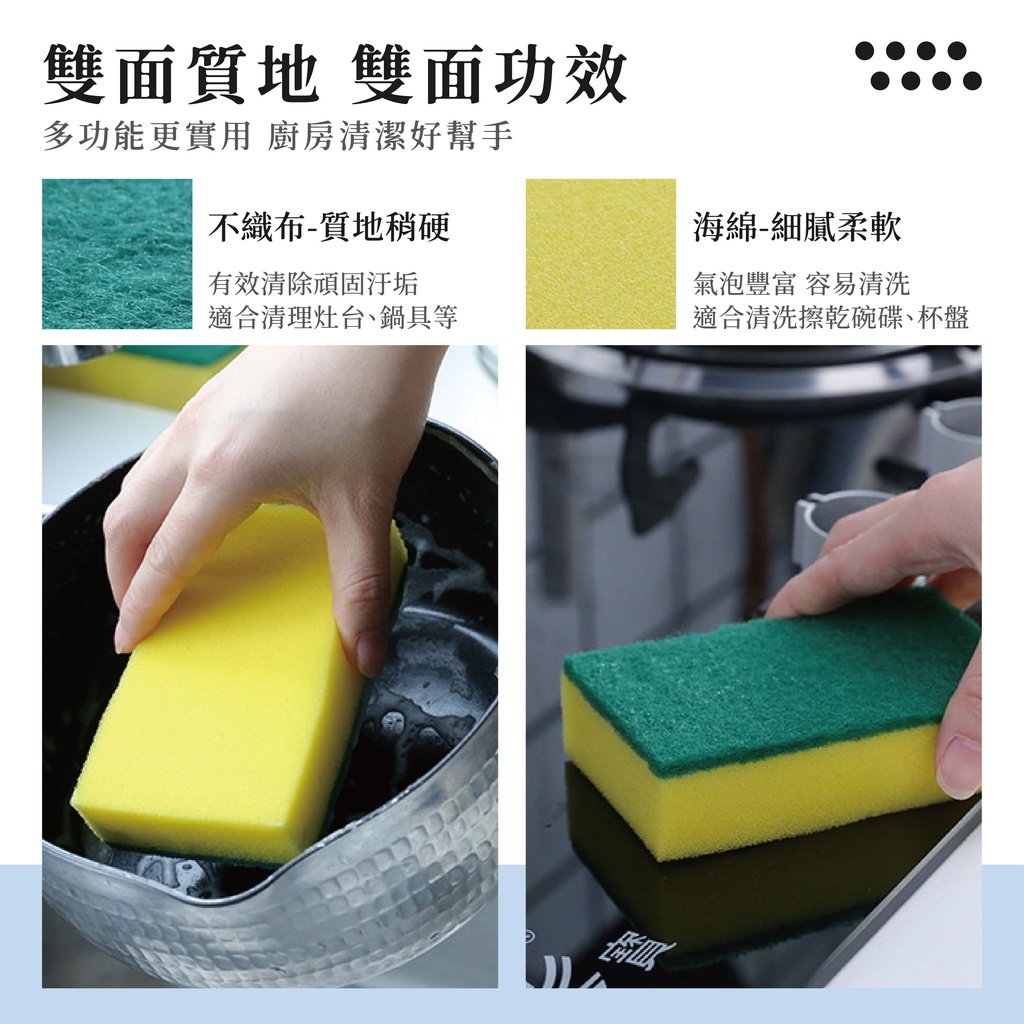 雙面質地 雙面功效

多功能更實用 廚房清潔好幫手

不織布-質地稍硬

有效清除頑固汙垢
適合清理灶台、鍋具等

海綿-細膩柔軟

氣泡豐富 容易清洗
適合清洗擦乾碗碟、杯盤