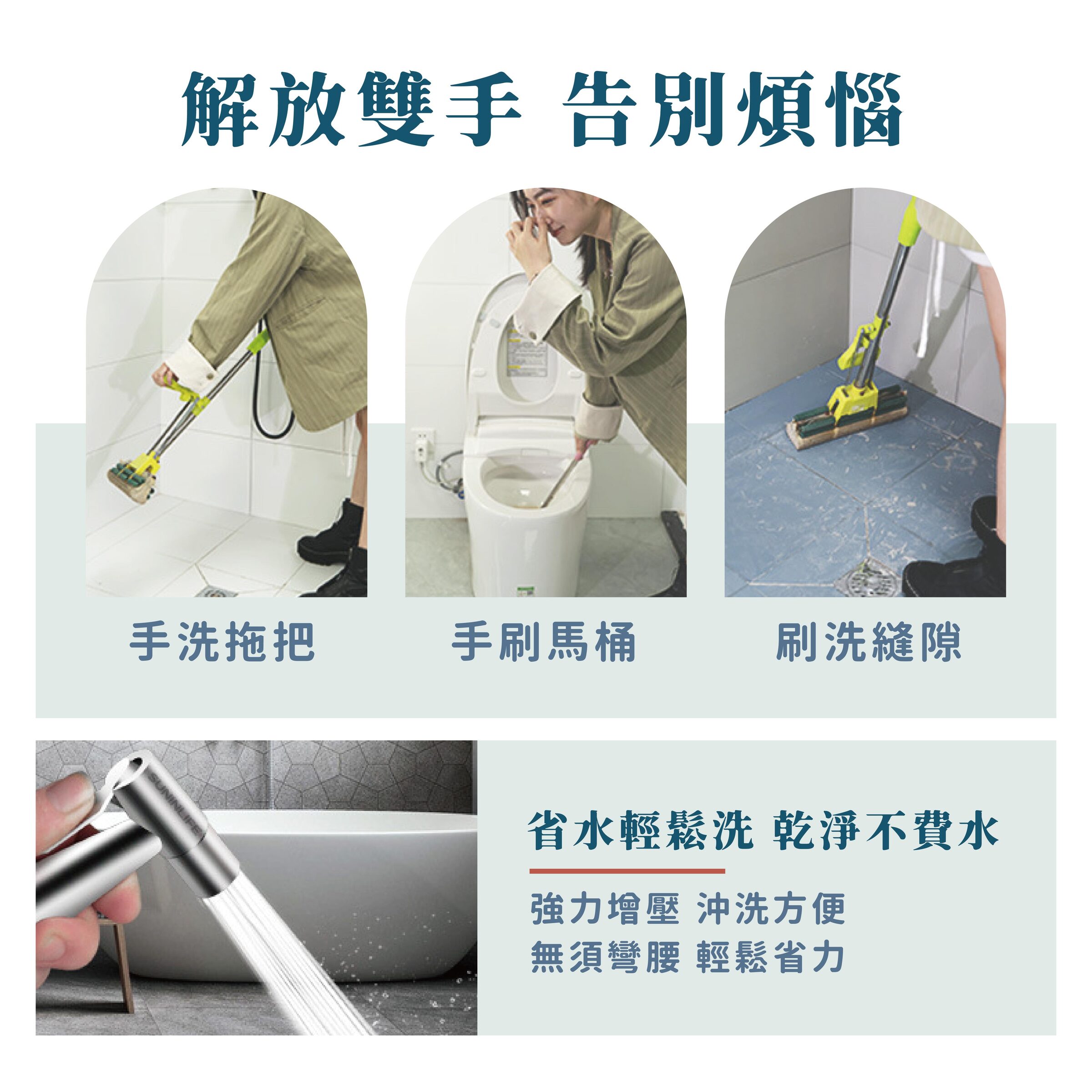 解放雙手 告別煩惱

手洗拖把

手刷馬桶

刷洗縫隙

省水輕鬆洗 乾淨不費水

強力增壓 沖洗方便
無須彎腰 輕鬆省力