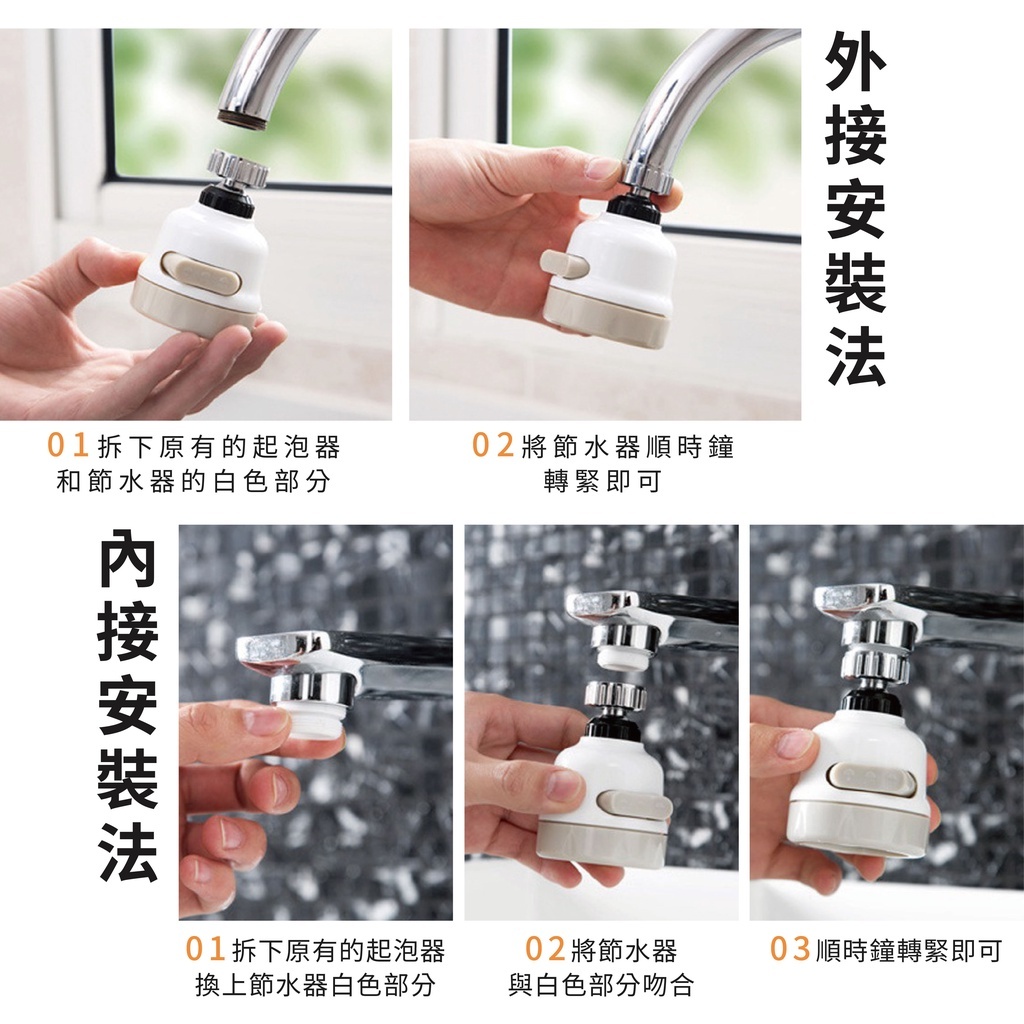 外接安裝法

01 拆下原有的起泡器和節水器的白色部分

02 將節水器順時鐘轉緊即可

內接安裝法

01 拆下原有的起泡器換上節水器白色部分

02 將節水器與白色部分吻合

03 順時鐘轉緊即可