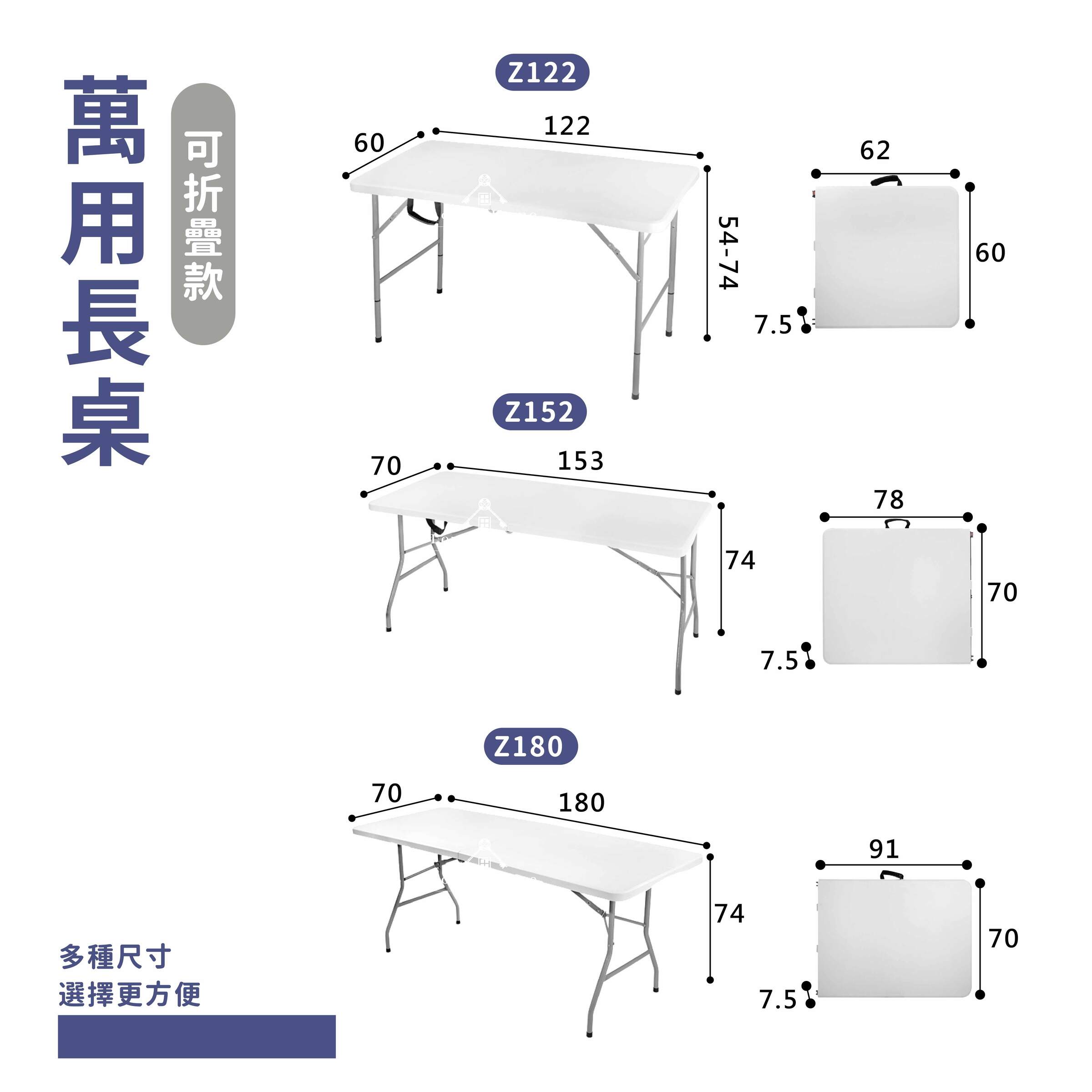 萬用長桌

可折疊款

Z122

60

122

54-74

62

60

7.5

Z152

70

153

74

78

70

7.5

Z180

70

180

74

91

70

7.5

多種尺寸
選擇更方便