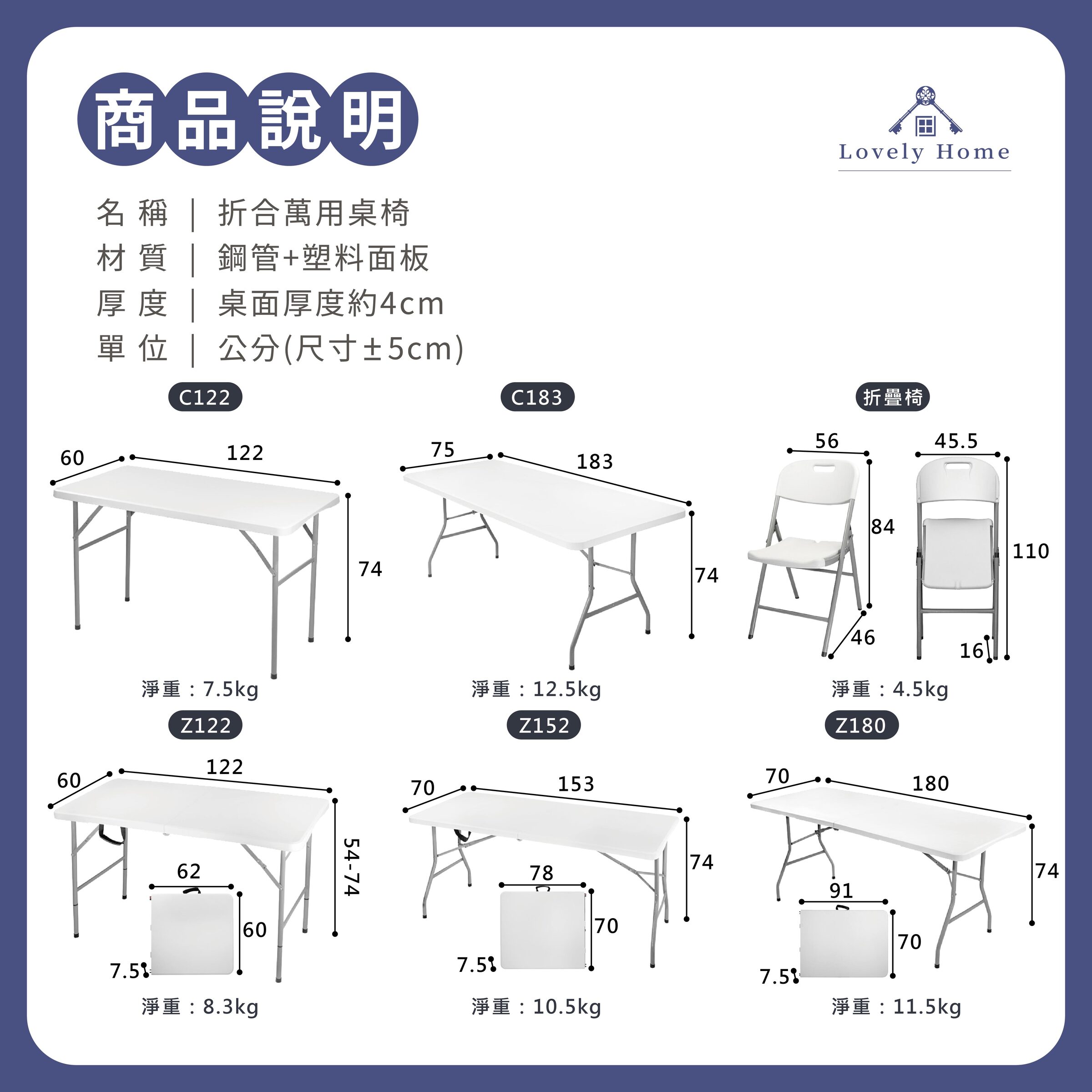 商品說明

Lovely Home

名稱 | 折合萬用桌椅
材質 | 鋼管+塑料面板
厚度 | 桌面厚度約4cm
單位 | 公分(尺寸±5cm)

C122

60
122
74

淨重：7.5kg

C183

75
183
74

淨重：12.5kg

折疊椅

56
84
46
45.5
110
16

淨重：4.5kg

Z122

60
122
54-74
62
60
7.5

淨重：8.3kg

Z152

70
153
74
78
70
7.5

淨重：10.5kg

Z180

70
180
74
91
70
7.5

淨重：11.5kg