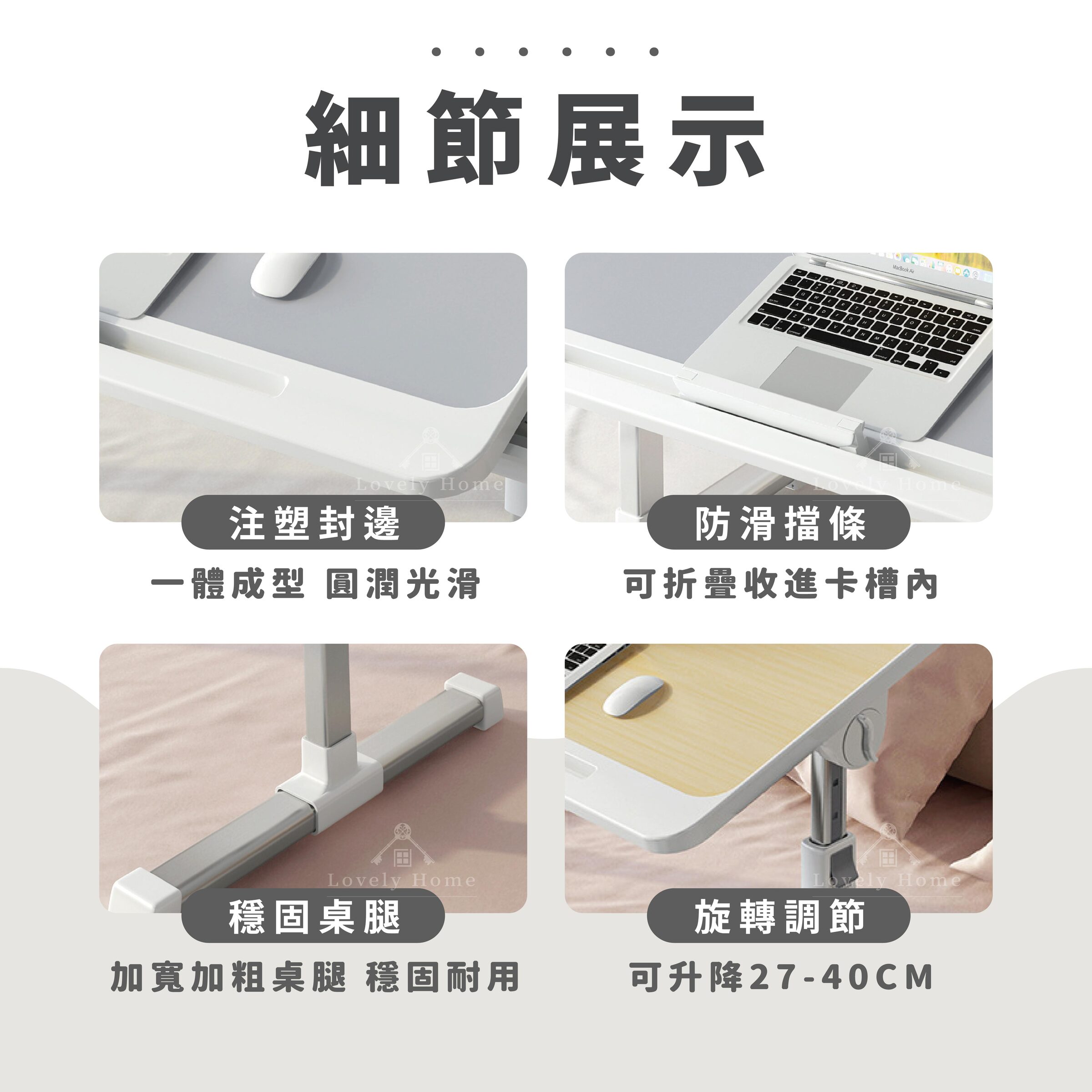 細節展示

MacBook Air

Lovely Home

注塑封邊

一體成型 圓潤光滑

Lovely Home

防滑擋條

可折疊收進卡槽內

Lovely Home

穩固桌腿

加寬加粗桌腿 穩固耐用

Lovely Home

旋轉調節

可升降27-40CM