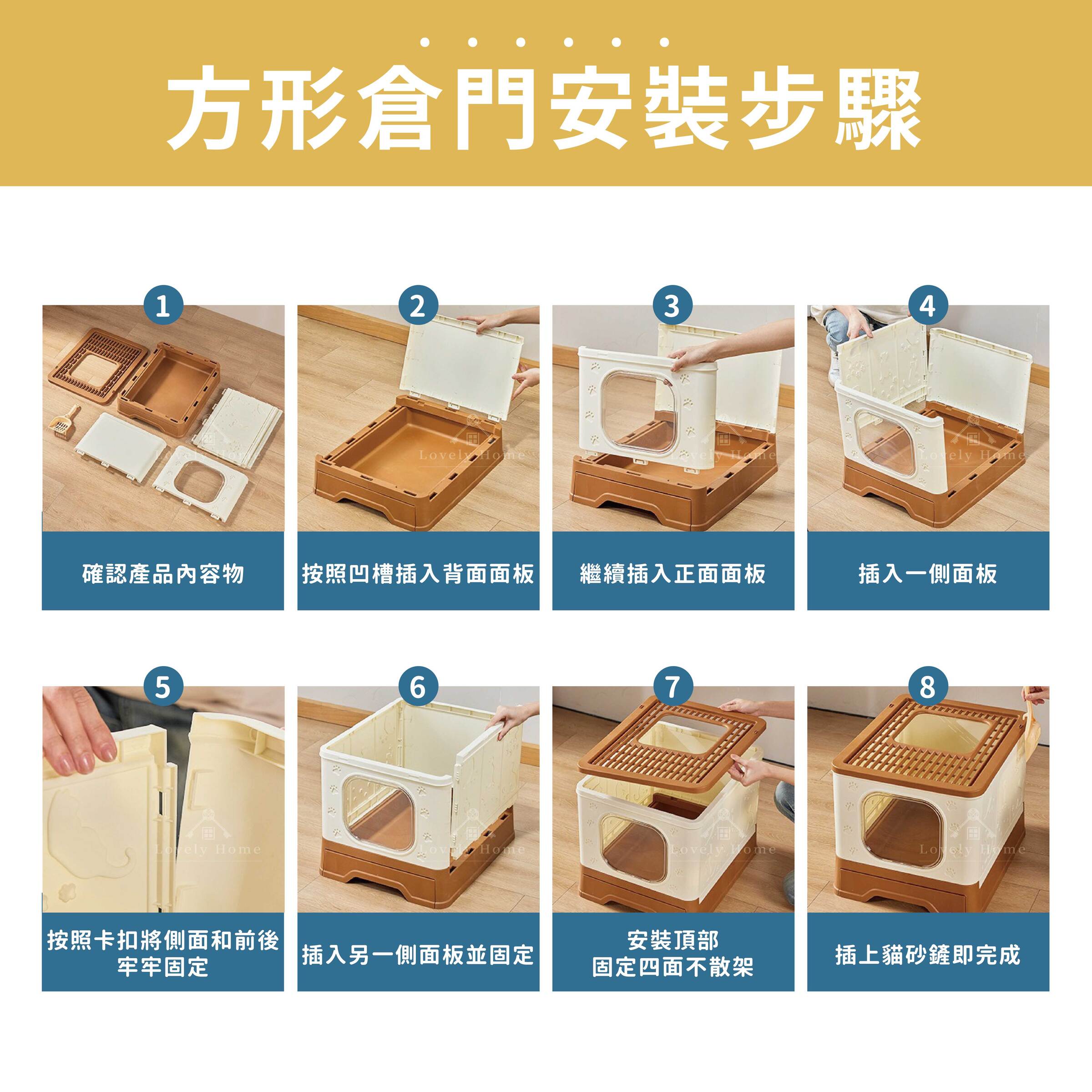 方形倉門安裝步驟

1
Lovely Home
確認產品內容物

2
Lovely Home
按照凹槽插入背面面板

3
Lovely Home
繼續插入正面面板

4
Lovely Home
插入一側面板

5
Lovely Home
按照卡扣將側面和前後牢牢固定

6
Lovely Home
插入另一側面板並固定

7
Lovely Home
安裝頂部
固定四面不散架

8
Lovely Home
插上貓砂鏟即完成