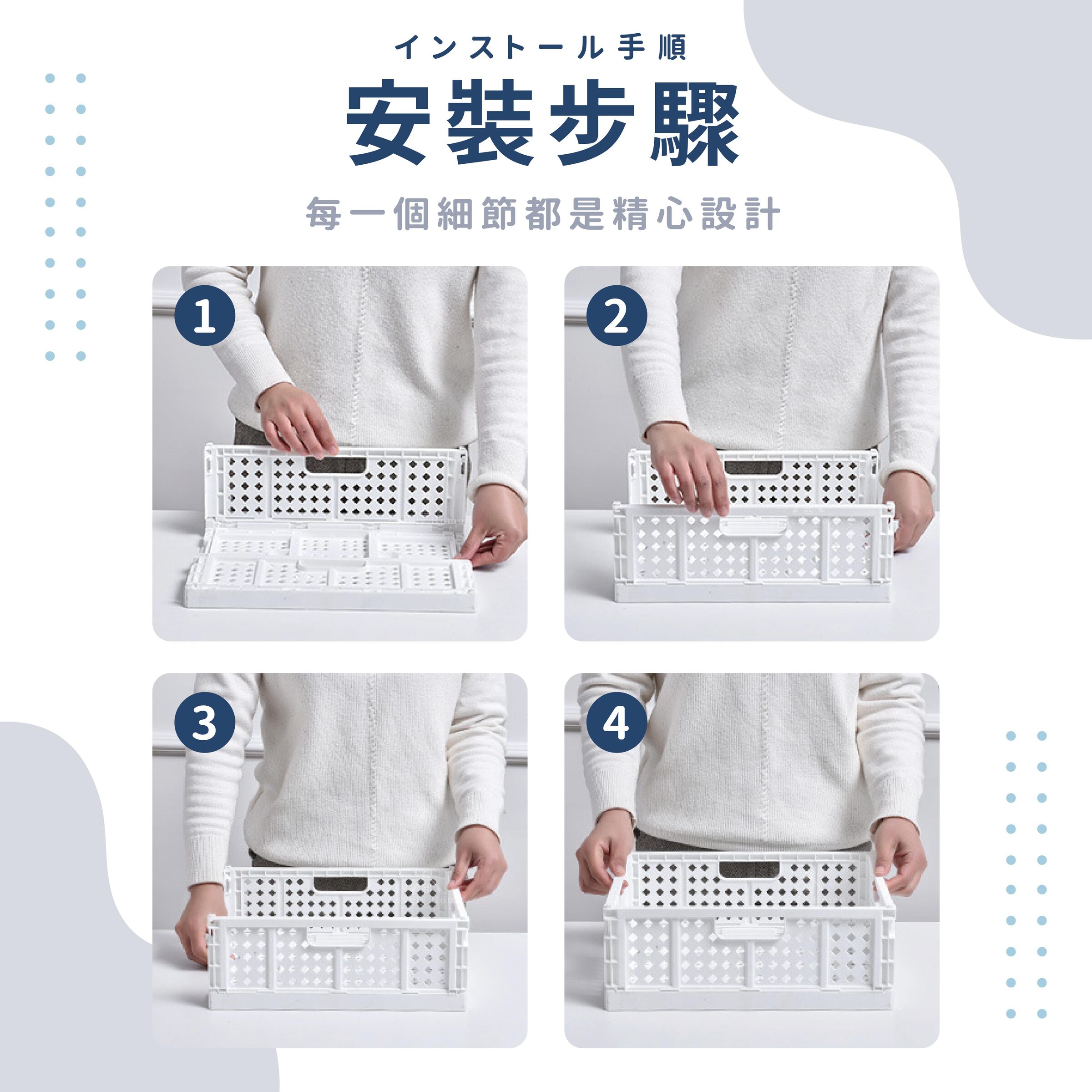 インストール手順

安裝步驟

每一個細節都是精心設計

1

2

3

4