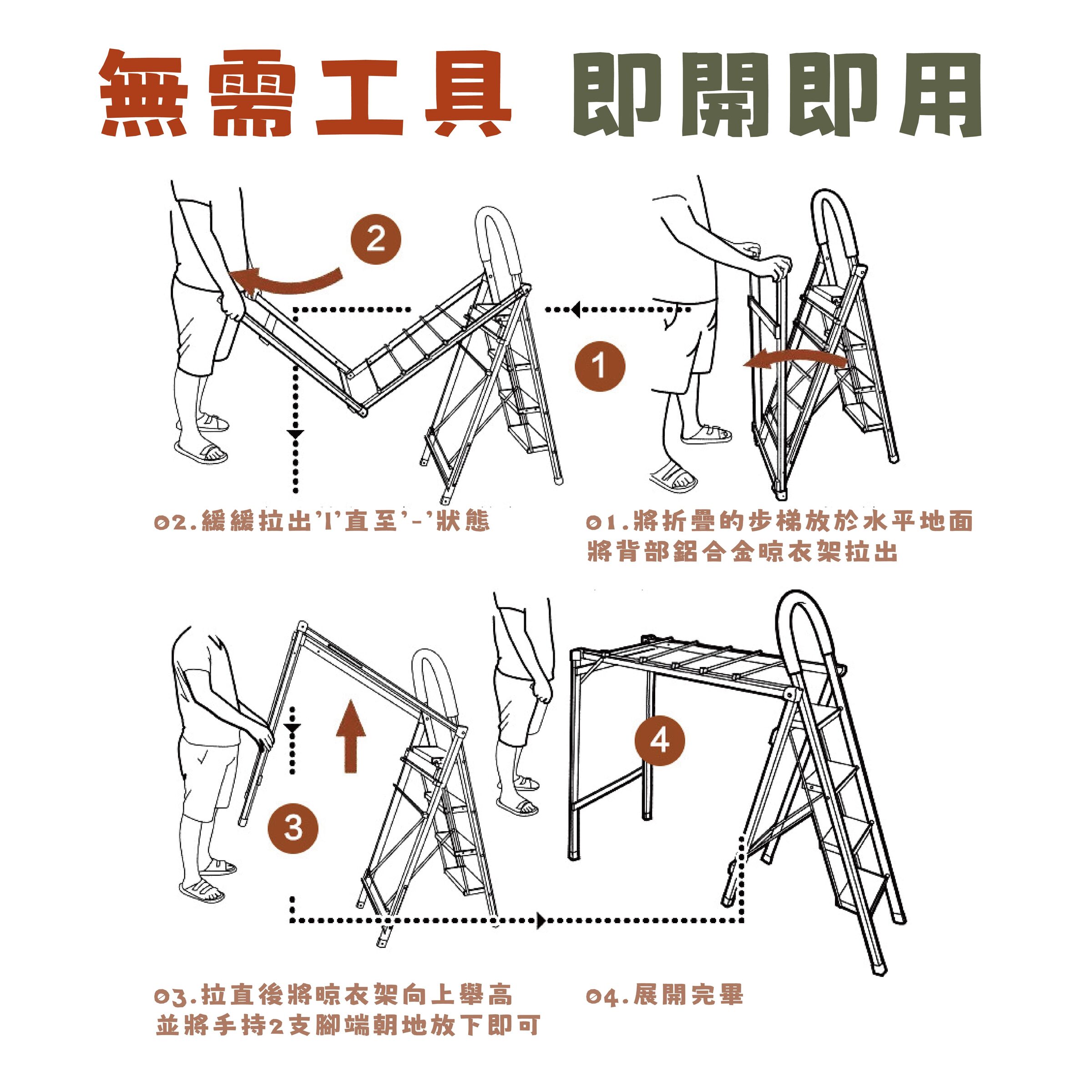 無需工具 即開即用

2

1

02.緩緩拉出'l'直至'-'狀態

01.將折疊的步梯放於水平地面
將背部鋁合金晾衣架拉出

3

4

03.拉直後將晾衣架向上舉高
並將手持2支腳端朝地放下即可

04.展開完畢