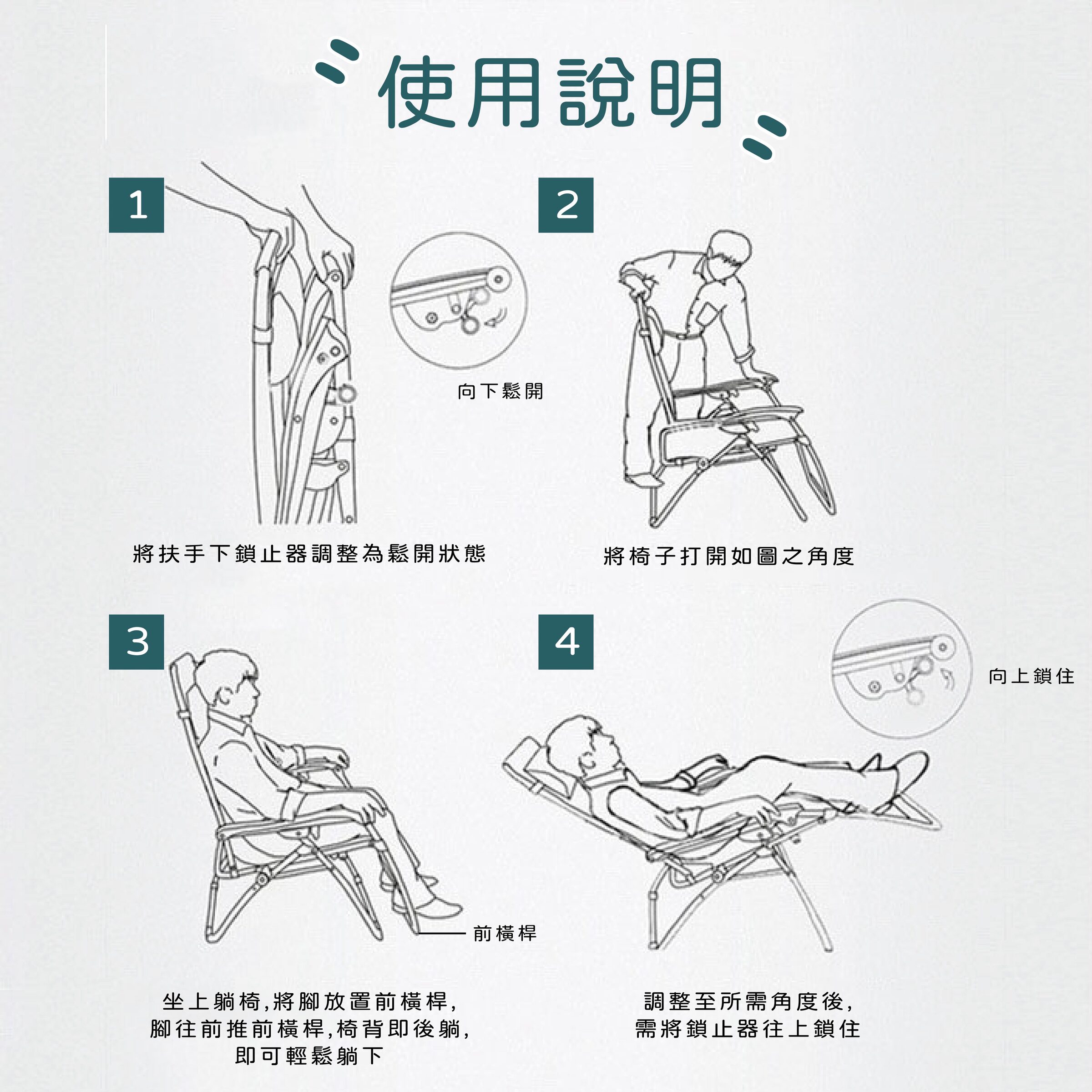 使用說明

1

向下鬆開

將扶手下鎖止器調整為鬆開狀態

2

將椅子打開如圖之角度

3

前橫桿

坐上躺椅,將腳放置前橫桿,
腳往前推前橫桿,椅背即後躺,
即可輕鬆躺下

4

向上鎖住

調整至所需角度後,
需將鎖止器往上鎖住