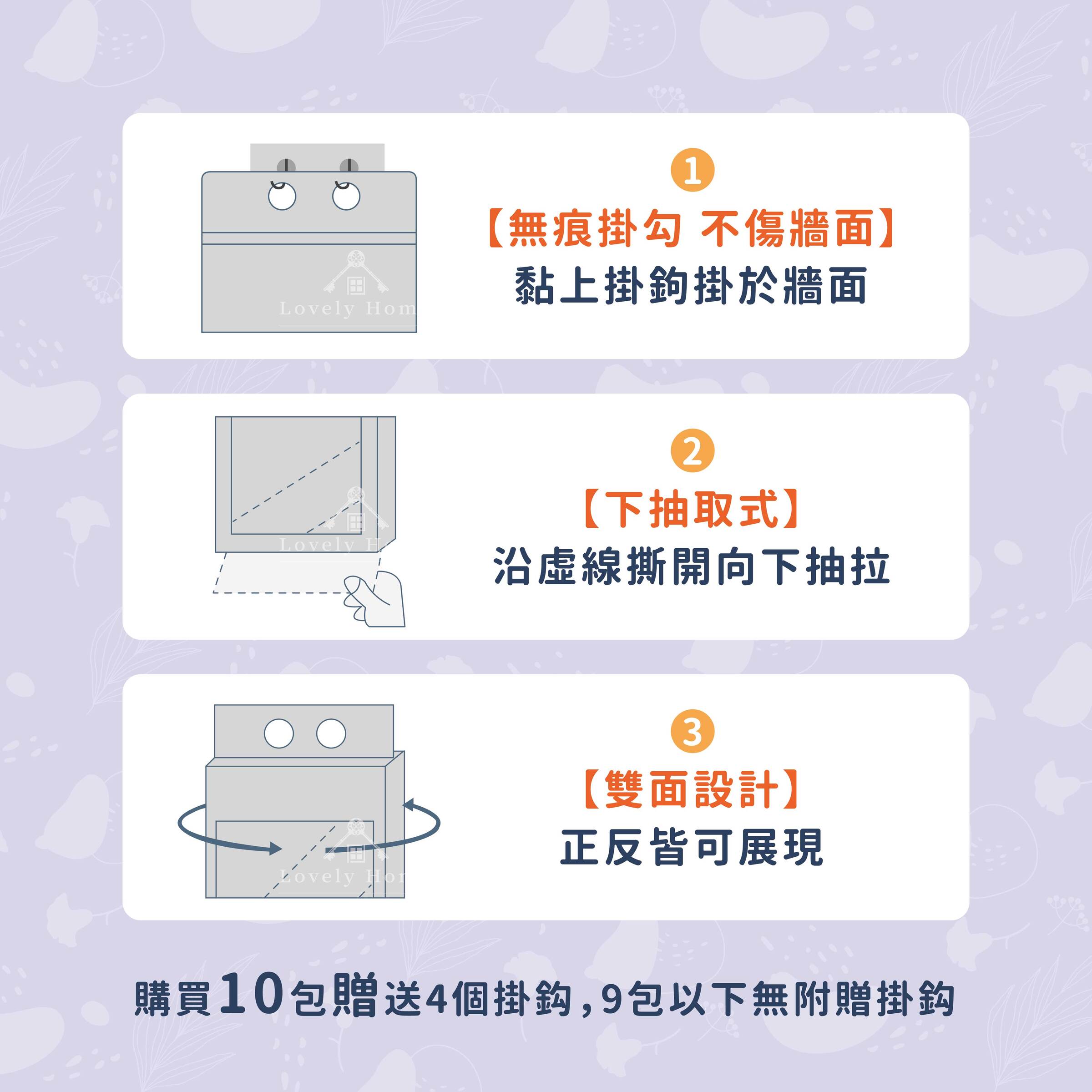 Lovely Hom

1
【無痕掛勾 不傷牆面】
黏上掛鉤掛於牆面

Lovely H

2
【下抽取式】
沿虛線撕開向下抽拉

Lovely Hor

3
【雙面設計】
正反皆可展現

購買10包贈送4個掛鉤，9包以下無附贈掛鉤