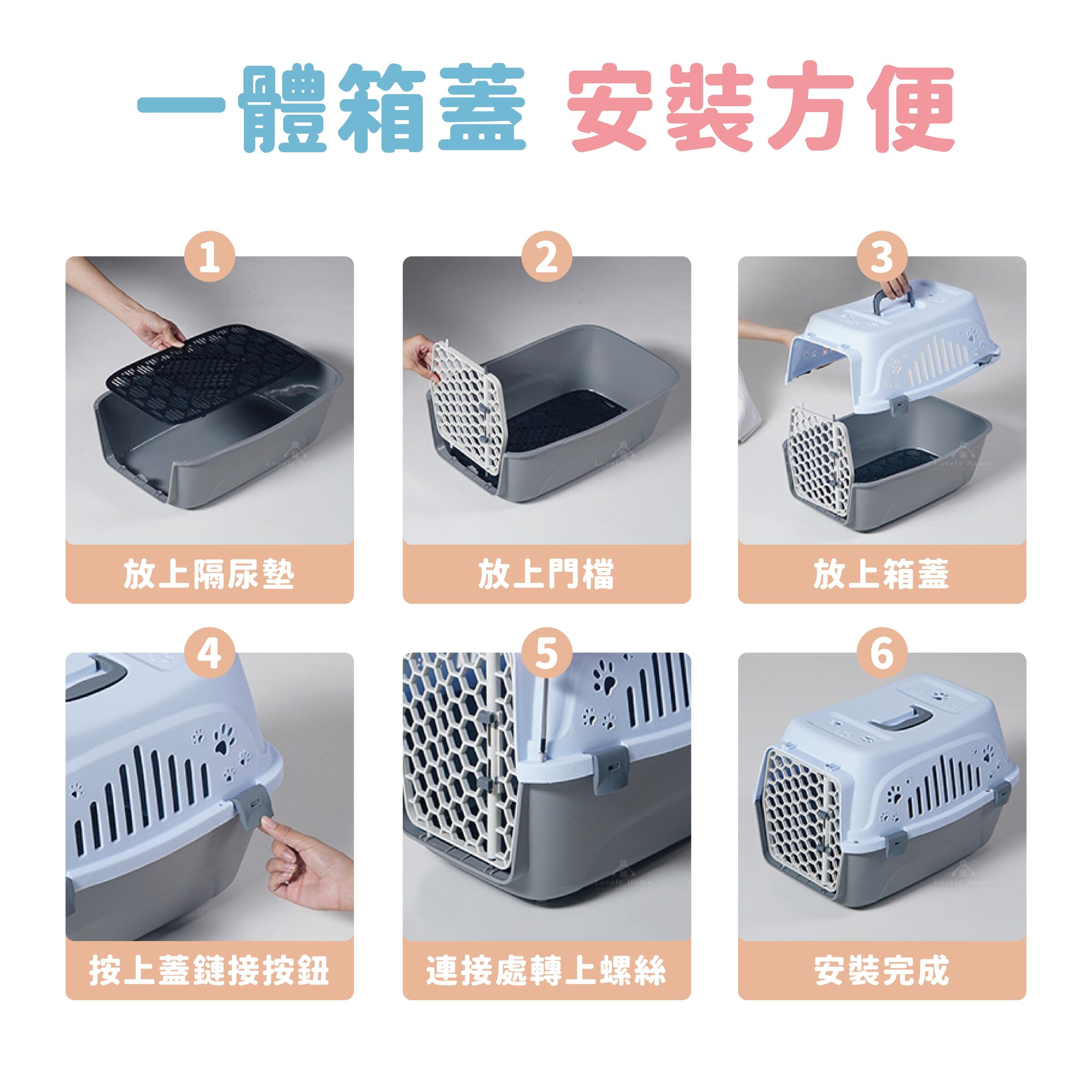 一體箱蓋 安裝方便

1

Lovely Home

放上隔尿墊

2

Lovely Home

放上門檔

3

Lovely Home

放上箱蓋

4

Lovely Home

按上蓋鏈接按鈕

5

Lovely Home

連接處轉上螺絲

6

Lovely Home

安裝完成