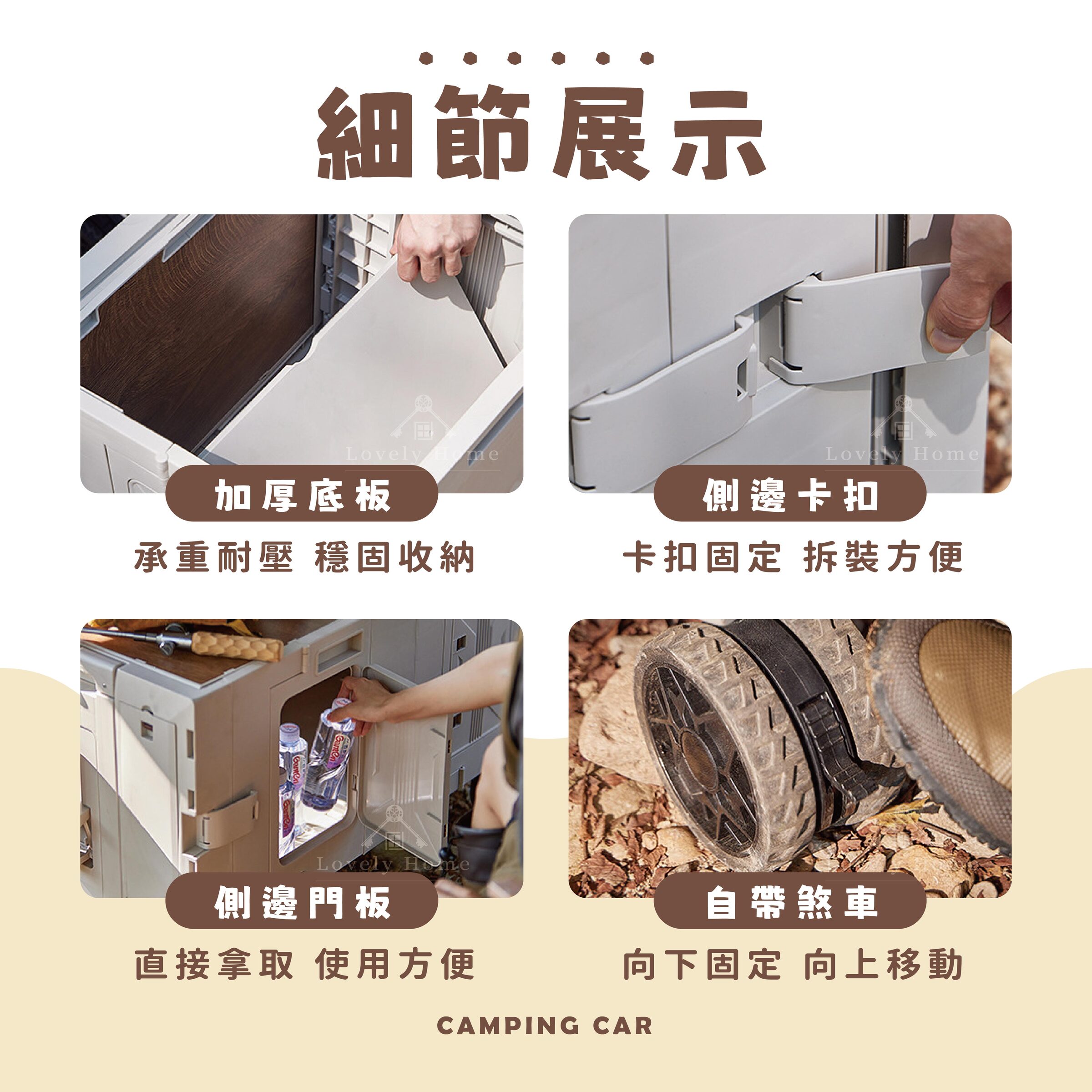 細節展示

Lovely Home

加厚底板

承重耐壓 穩固收納

Lovely Home

側邊卡扣

卡扣固定 拆裝方便

Lovely Home

側邊門板

直接拿取 使用方便

自帶煞車

向下固定 向上移動

CAMPING CAR