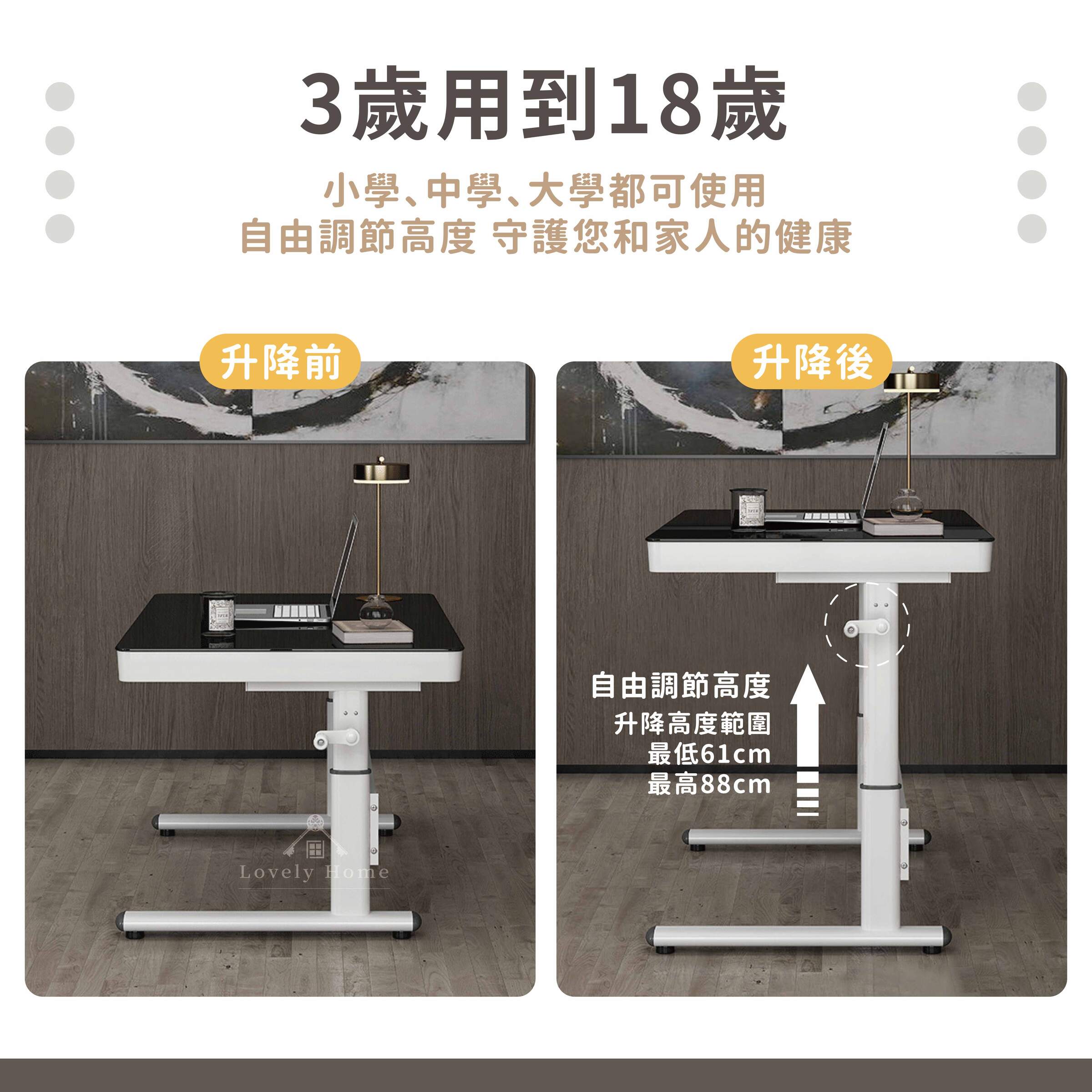 3歲用到18歲

小學、中學、大學都可使用
自由調節高度 守護您和家人的健康

升降前

Lovely Home

升降後

自由調節高度
升降高度範圍
最低61cm
最高88cm