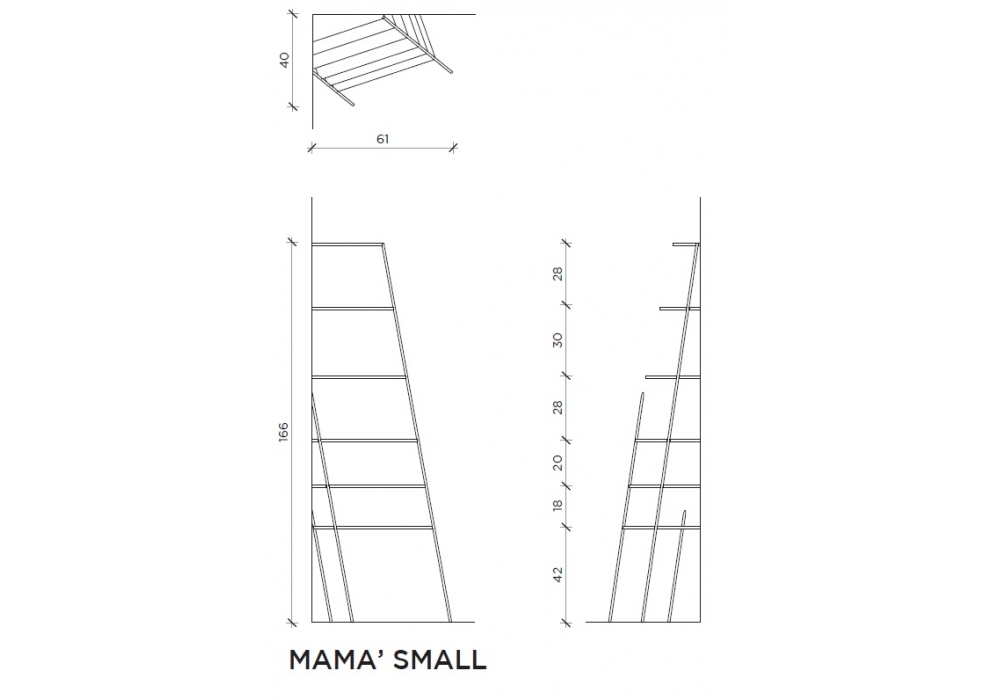 40

61

166

28

30

28

20

18

42

MAMA' SMALL