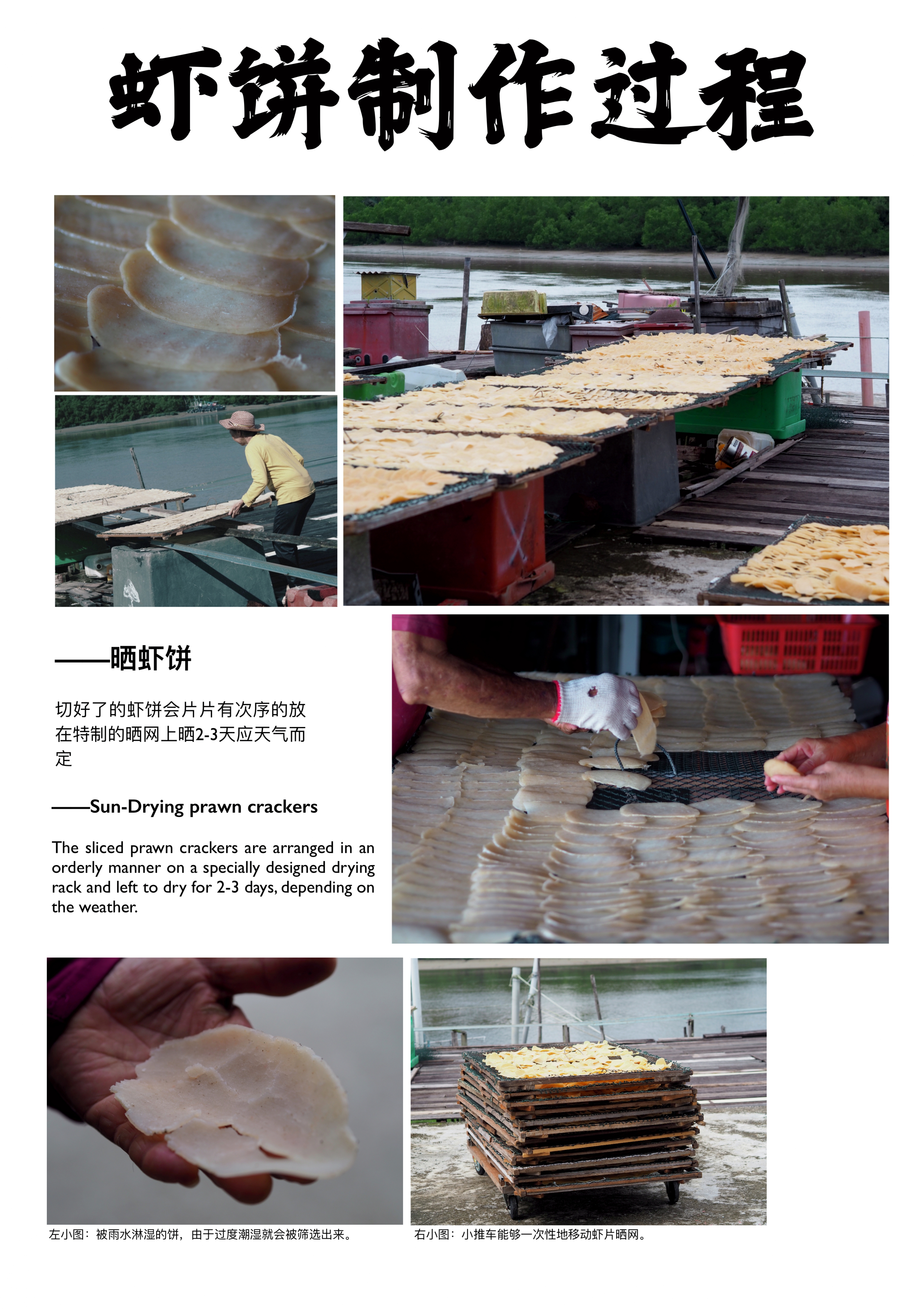 虾饼制作过程

——晒虾饼

切好了的虾饼会片片有次序的放在特制的晒网上晒2-3天应天气而定

——Sun-Drying prawn crackers

The sliced prawn crackers are arranged in an orderly manner on a specially designed drying rack and left to dry for 2-3 days, depending on the weather.

左小图：被雨水淋湿的饼，由于过度潮湿就会被筛选出来。

右小图：小推车能够一次性地移动虾片晒网。