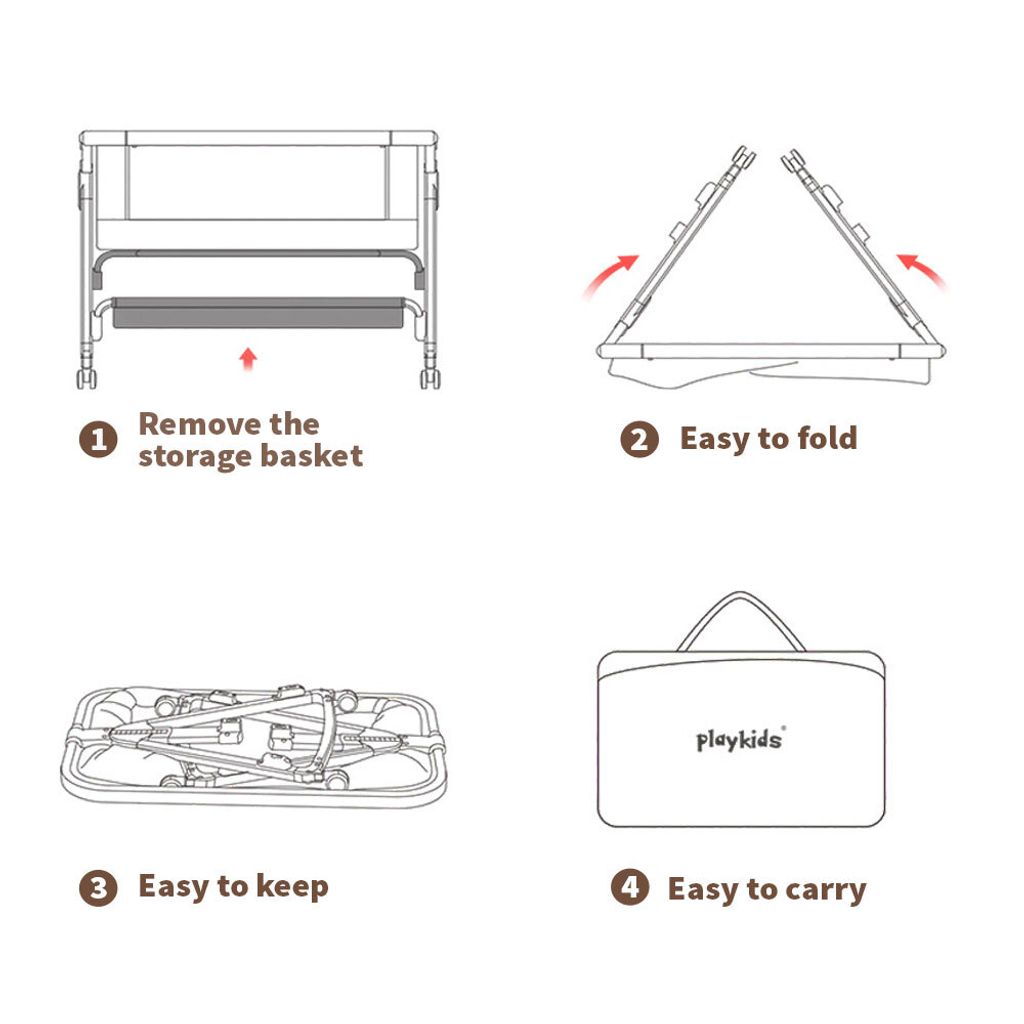 1 Remove the storage basket

2 Easy to fold

3 Easy to keep

playkids®

4 Easy to carry