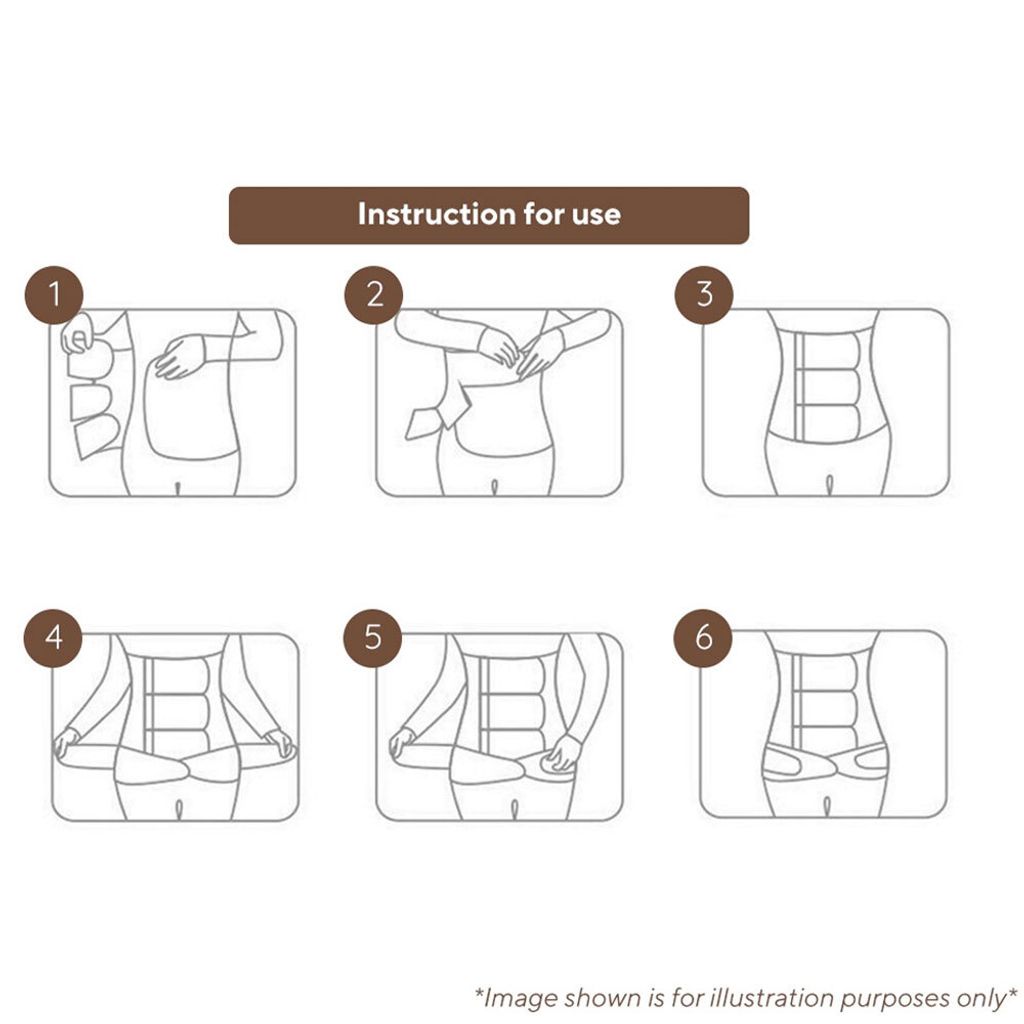 Instruction for use

1

2

3

4

5

6

*Image shown is for illustration purposes only*