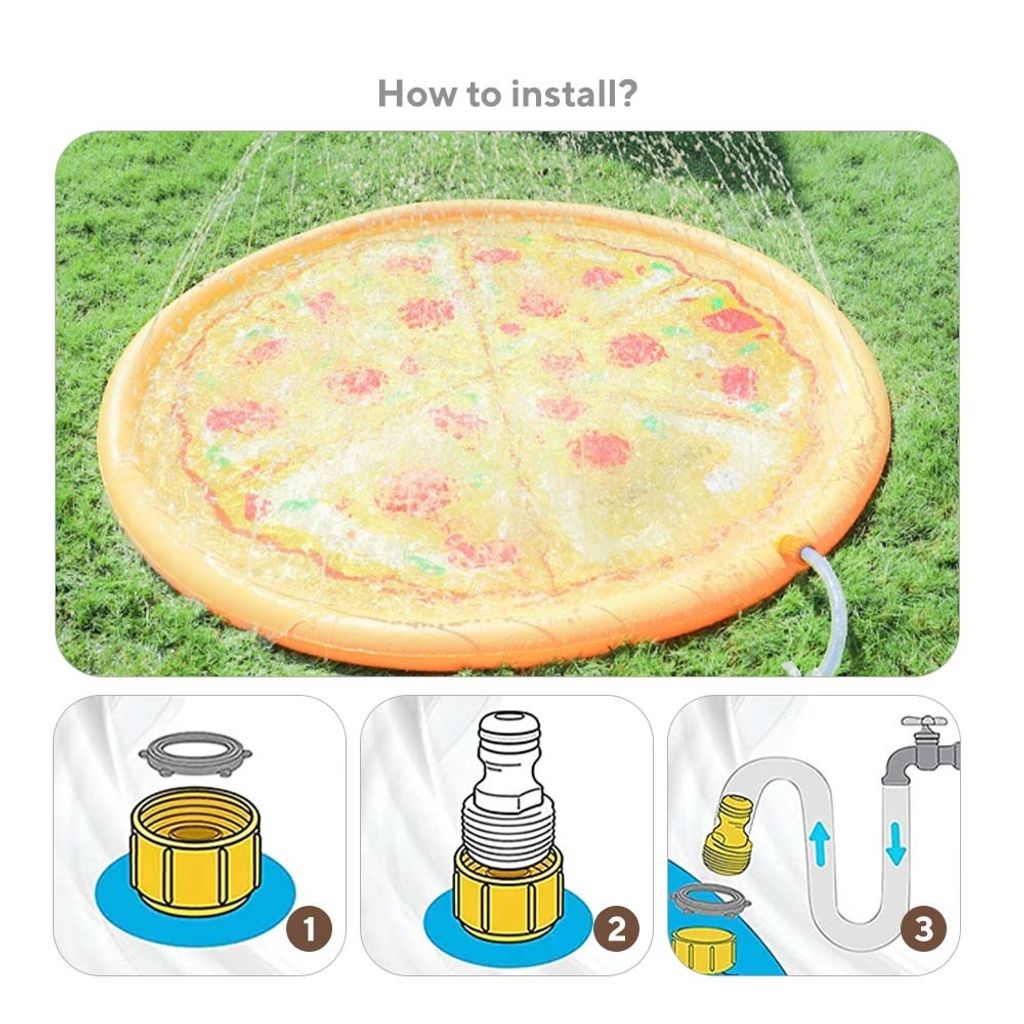 How to install?

1

2

3