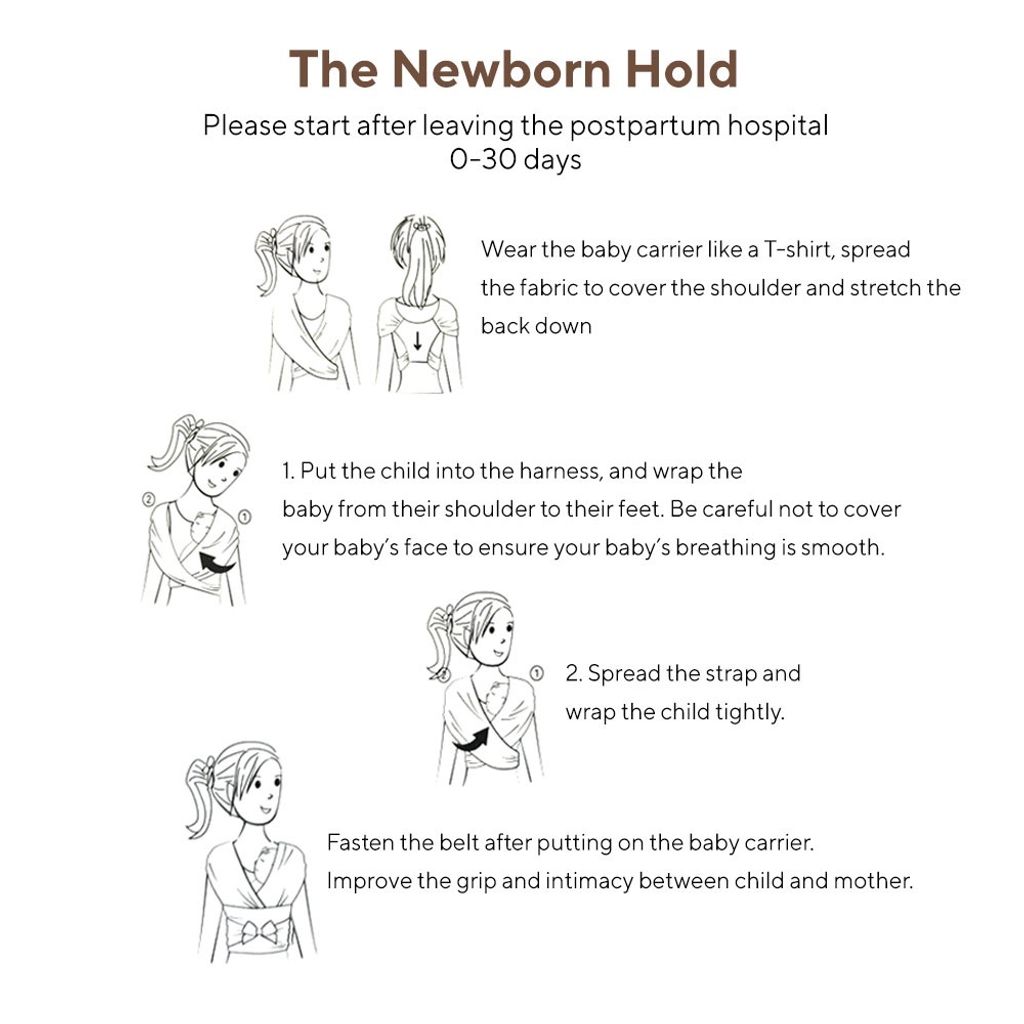 The Newborn Hold

Please start after leaving the postpartum hospital
0-30 days

Wear the baby carrier like a T-shirt, spread the fabric to cover the shoulder and stretch the back down

②

①

1. Put the child into the harness, and wrap the baby from their shoulder to their feet. Be careful not to cover your baby's face to ensure your baby's breathing is smooth.

①

2. Spread the strap and wrap the child tightly.

Fasten the belt after putting on the baby carrier.
Improve the grip and intimacy between child and mother.