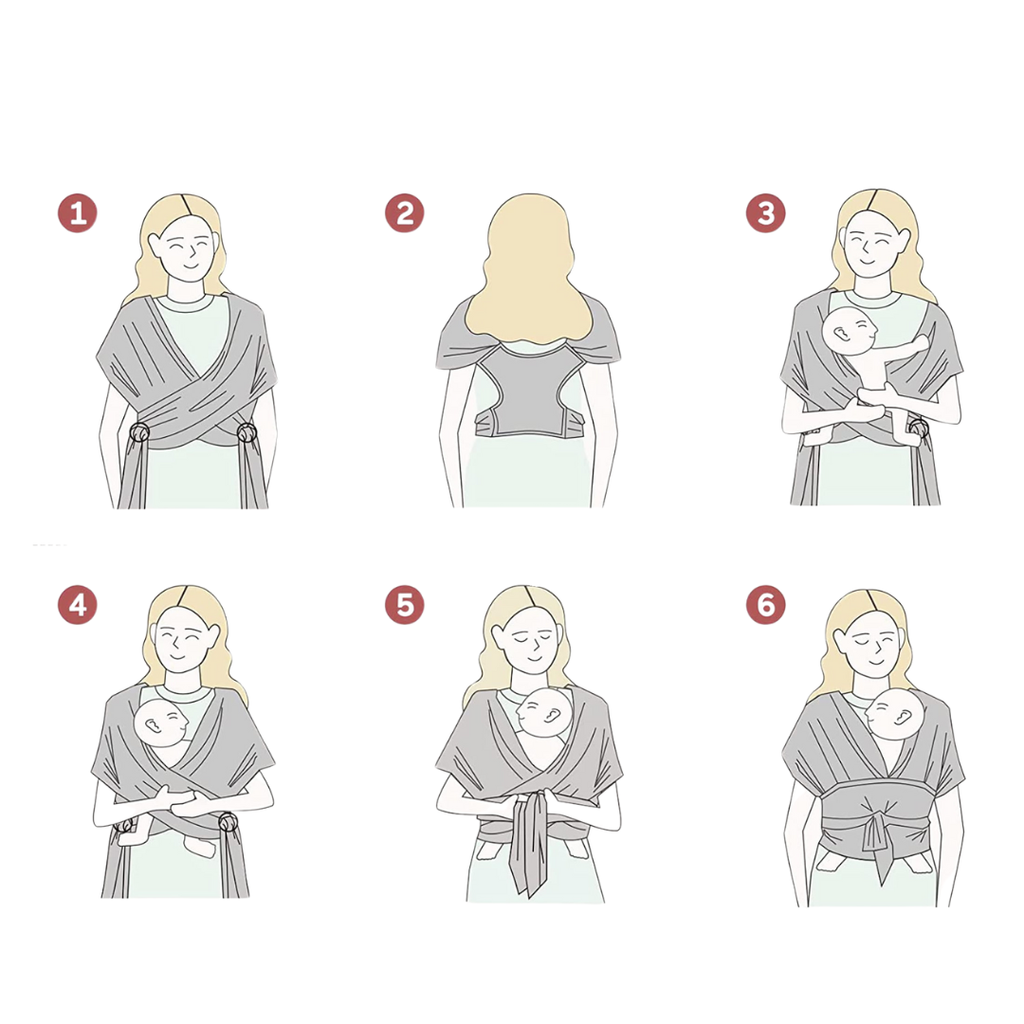 1
2
3
4
5
6